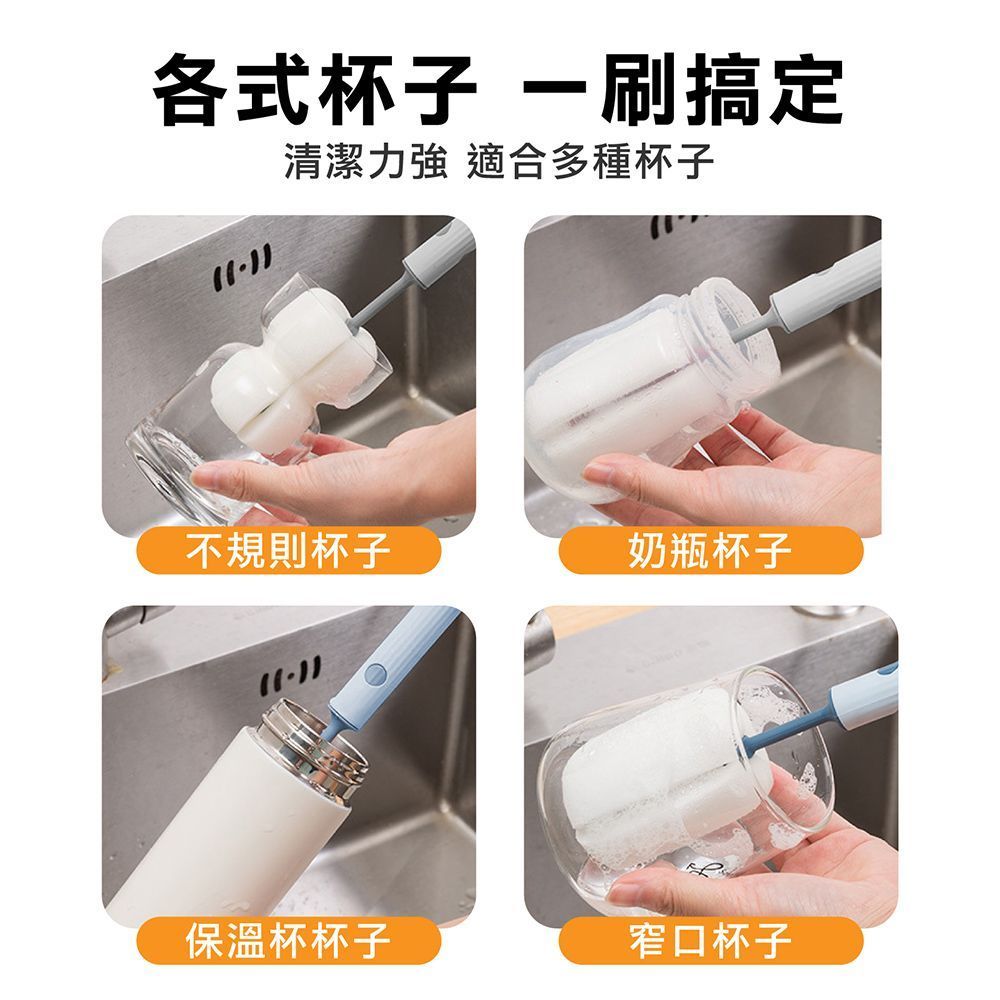 各式杯子 一刷搞定
清潔力強 適合多種杯子

不規則杯子

奶瓶杯子

保溫杯杯子

窄口杯子