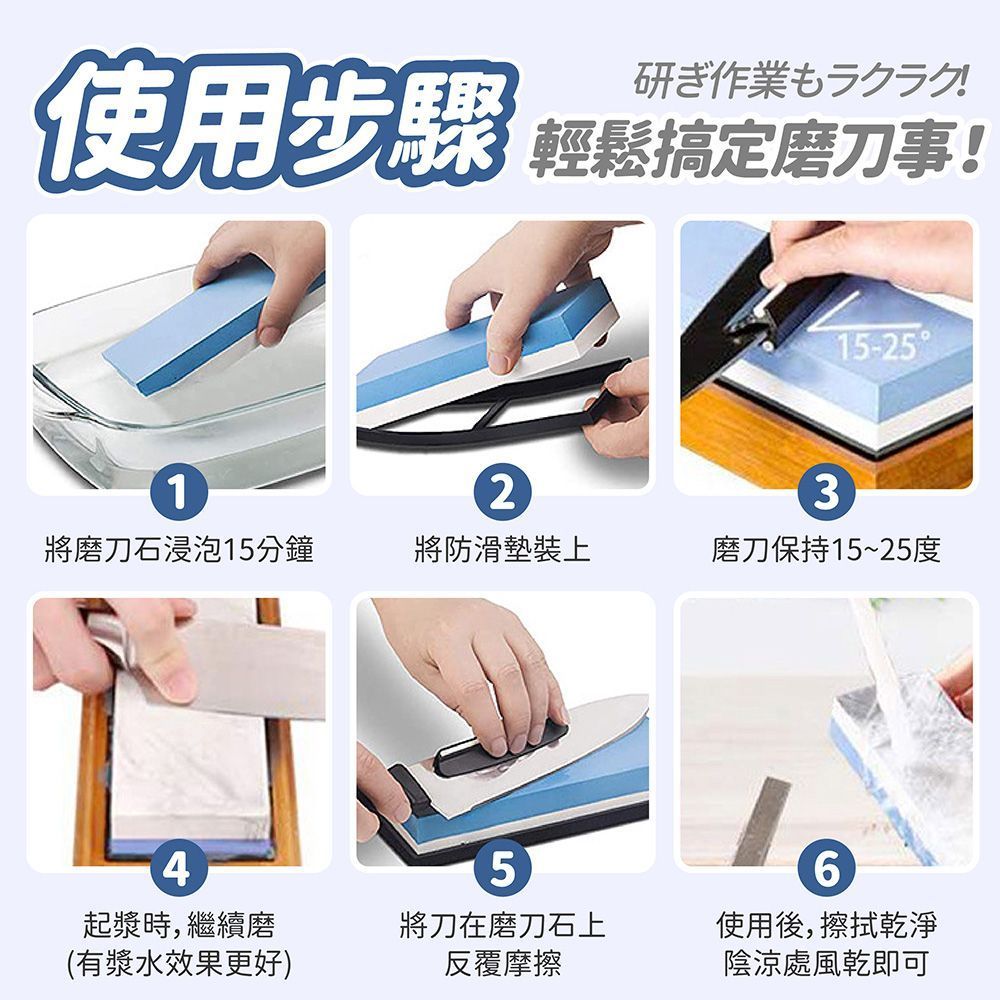 使用步驟

研ぎ作業もラクラク!
輕鬆搞定磨刀事!

15-25°

1
將磨刀石浸泡15分鐘

2
將防滑墊裝上

3
磨刀保持15~25度

4
起漿時,繼續磨
(有漿水效果更好)

5
將刀在磨刀石上
反覆摩擦

6
使用後,擦拭乾淨
陰涼處風乾即可