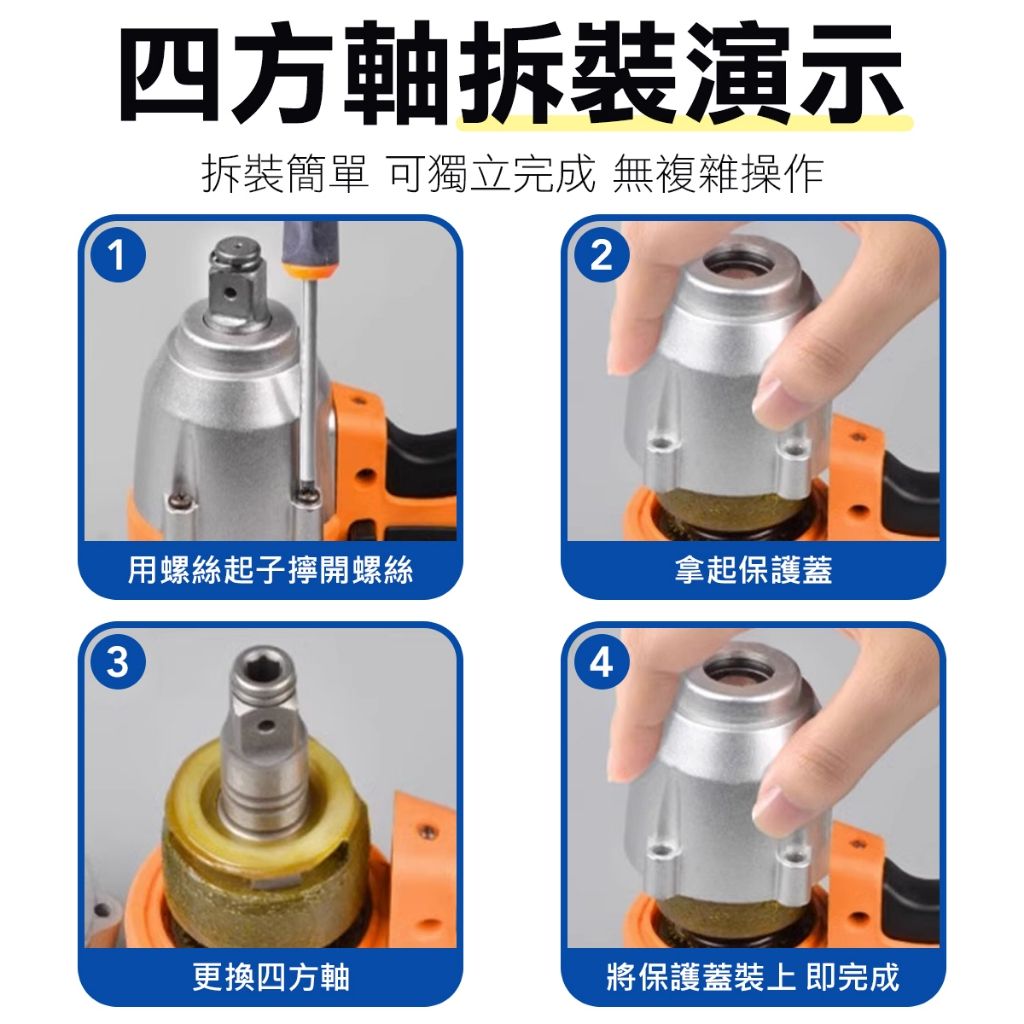 四方軸拆裝演示

拆裝簡單 可獨立完成 無複雜操作

1

用螺絲起子擰開螺絲

2

拿起保護蓋

3

更換四方軸

4

將保護蓋裝上 即完成