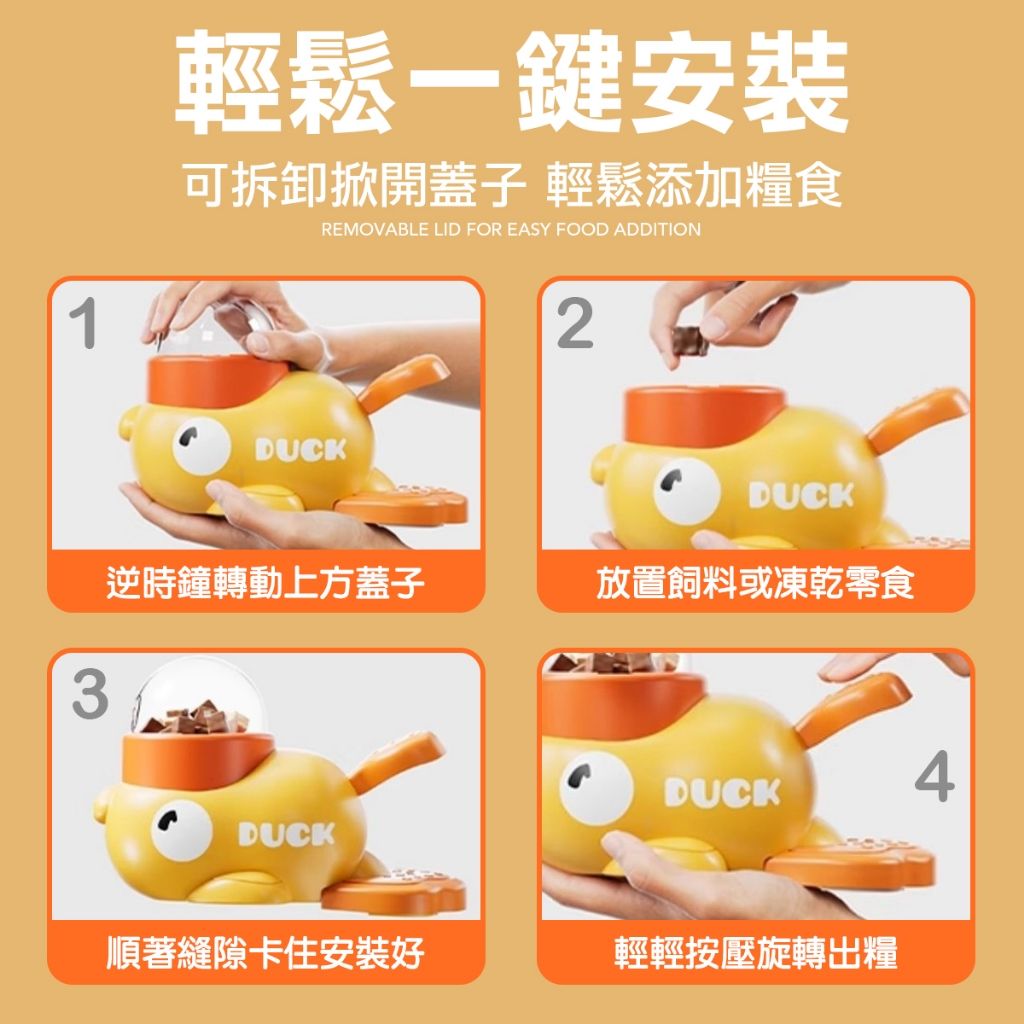 輕鬆一鍵安裝

可拆卸掀開蓋子 輕鬆添加糧食

REMOVABLE LID FOR EASY FOOD ADDITION

1

DUCK

逆時鐘轉動上方蓋子

2

DUCK

放置飼料或凍乾零食

3

DUCK

順著縫隙卡住安裝好

4

DUCK

輕輕按壓旋轉出糧