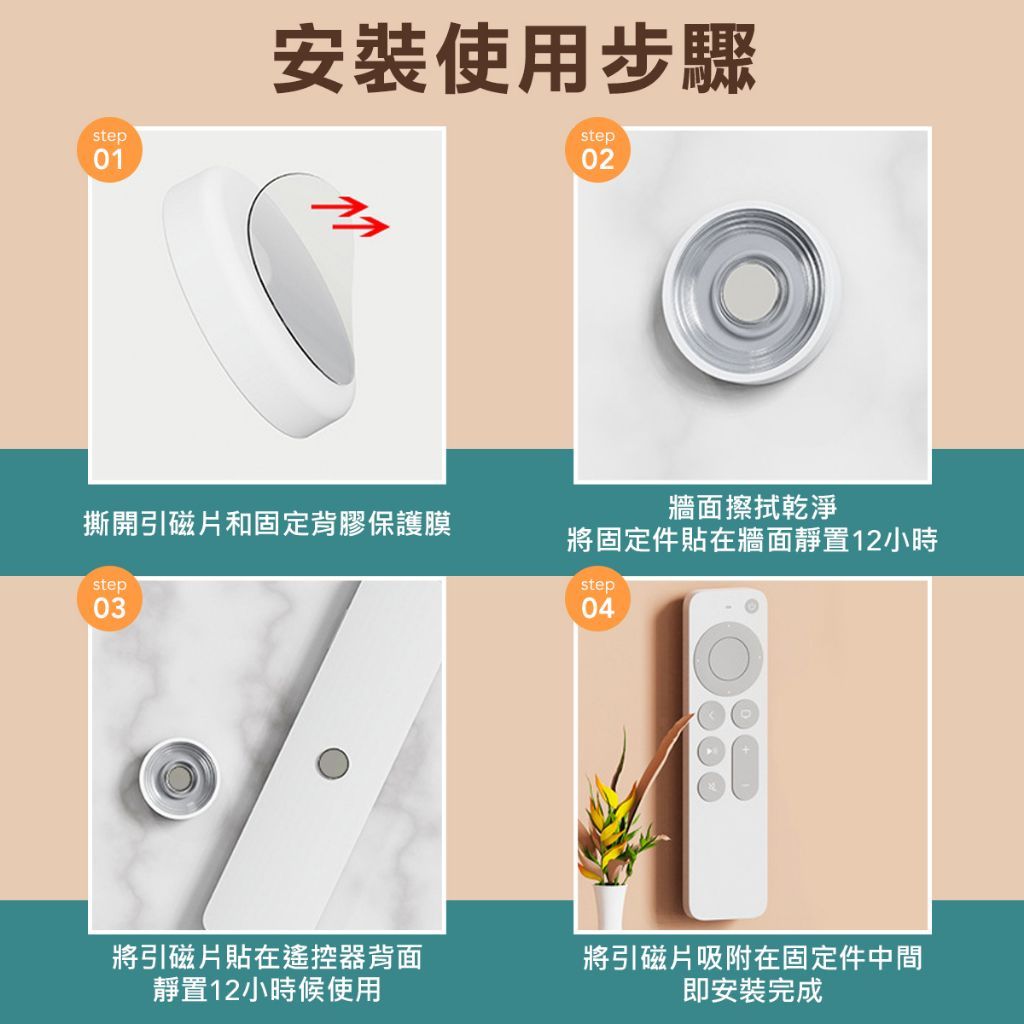 安裝使用步驟

step
01

撕開引磁片和固定背膠保護膜

step
02

牆面擦拭乾淨
將固定件貼在牆面靜置12小時

step
03

將引磁片貼在遙控器背面
靜置12小時候使用

step
04

將引磁片吸附在固定件中間
即安裝完成