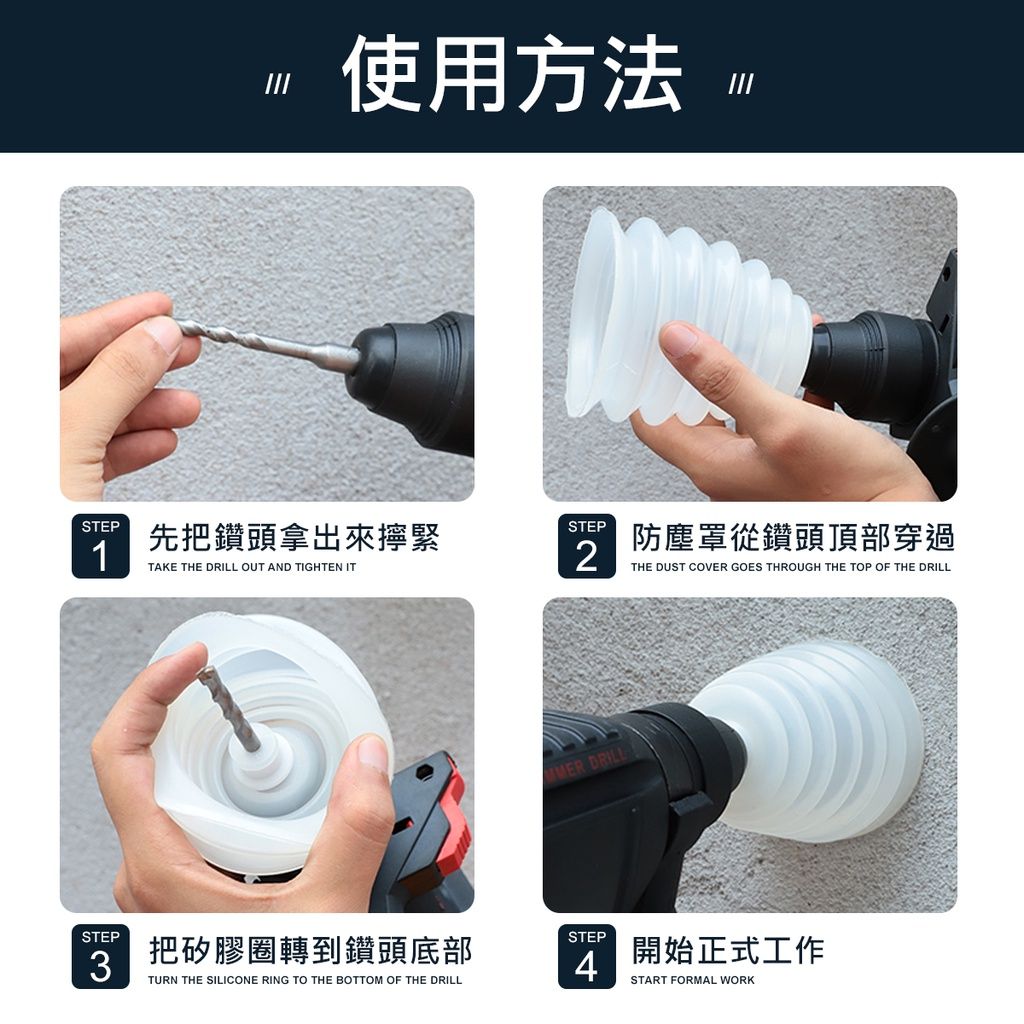 /// 使用方法 ///

STEP 1 先把鑽頭拿出來擰緊
TAKE THE DRILL OUT AND TIGHTEN IT

STEP 2 防塵罩從鑽頭頂部穿過
THE DUST COVER GOES THROUGH THE TOP OF THE DRILL

STEP 3 把矽膠圈轉到鑽頭底部
TURN THE SILICONE RING TO THE BOTTOM OF THE DRILL

MMER DRILL

STEP 4 開始正式工作
START FORMAL WORK