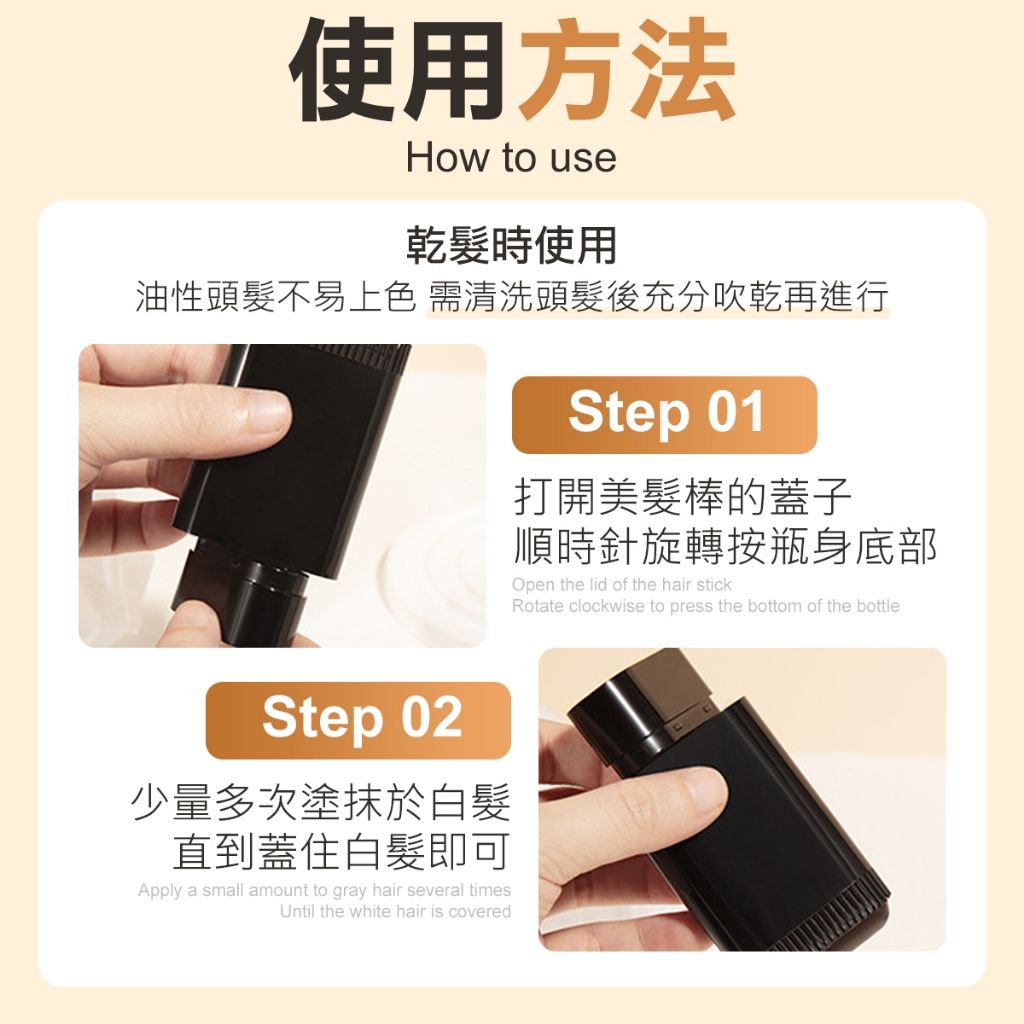 使用方法
How to use

乾髮時使用
油性頭髮不易上色 需清洗頭髮後充分吹乾再進行

Step 01
打開美髮棒的蓋子
順時針旋轉按瓶身底部
Open the lid of the hair stick
Rotate clockwise to press the bottom of the bottle

Step 02
少量多次塗抹於白髮
直到蓋住白髮即可
Apply a small amount to gray hair several times
Until the white hair is covered