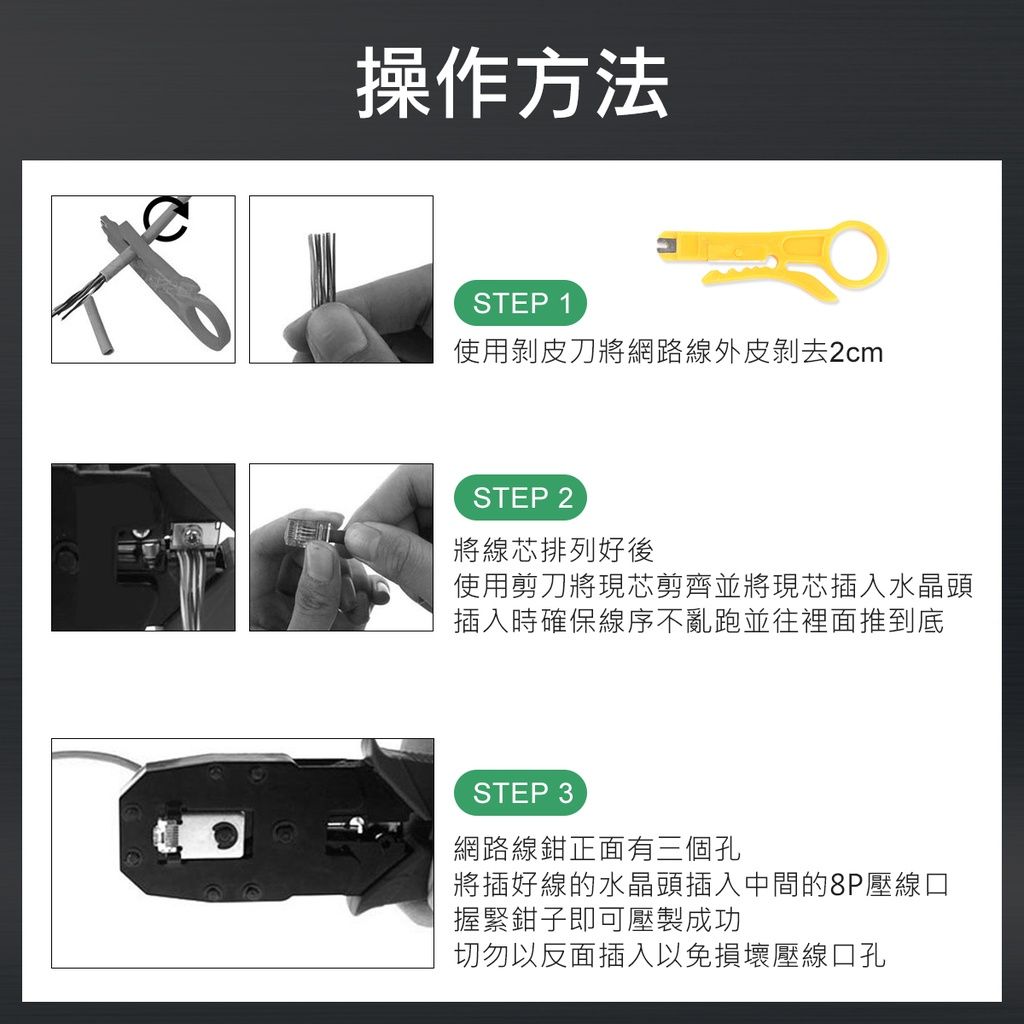 操作方法

STEP 1
使用剝皮刀將網路線外皮剝去2cm

STEP 2
將線芯排列好後
使用剪刀將現芯剪齊並將現芯插入水晶頭
插入時確保線序不亂跑並往裡面推到底

STEP 3
網路線鉗正面有三個孔
將插好線的水晶頭插入中間的8P壓線口
握緊鉗子即可壓製成功
切勿以反面插入以免損壞壓線口孔