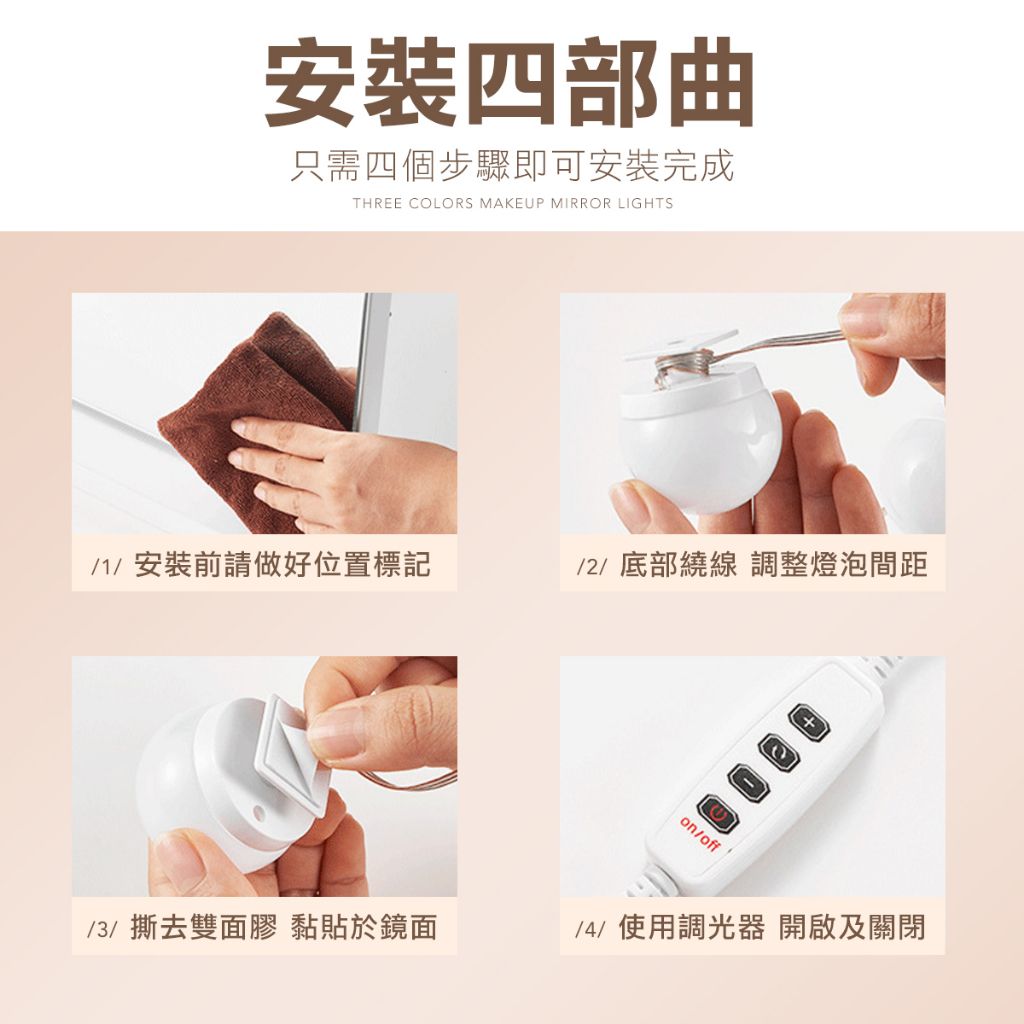 安裝四部曲

只需四個步驟即可安裝完成

THREE COLORS MAKEUP MIRROR LIGHTS

/1/ 安裝前請做好位置標記

/2/ 底部繞線 調整燈泡間距

/3/ 撕去雙面膠 黏貼於鏡面

on/off

/4/ 使用調光器 開啟及關閉