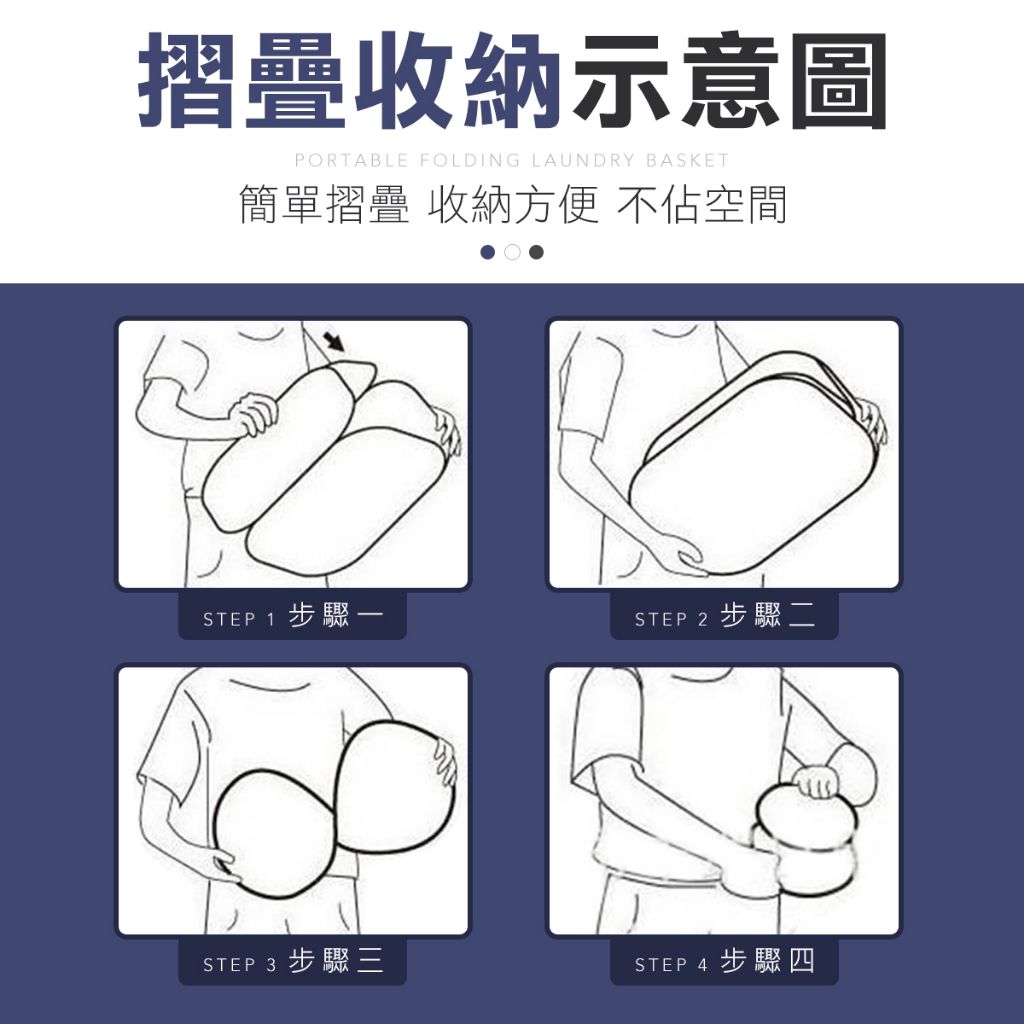 摺疊收納示意圖

PORTABLE FOLDING LAUNDRY BASKET

簡單摺疊 收納方便 不佔空間

STEP 1 步驟一

STEP 2 步驟二

STEP 3 步驟三

STEP 4 步驟四