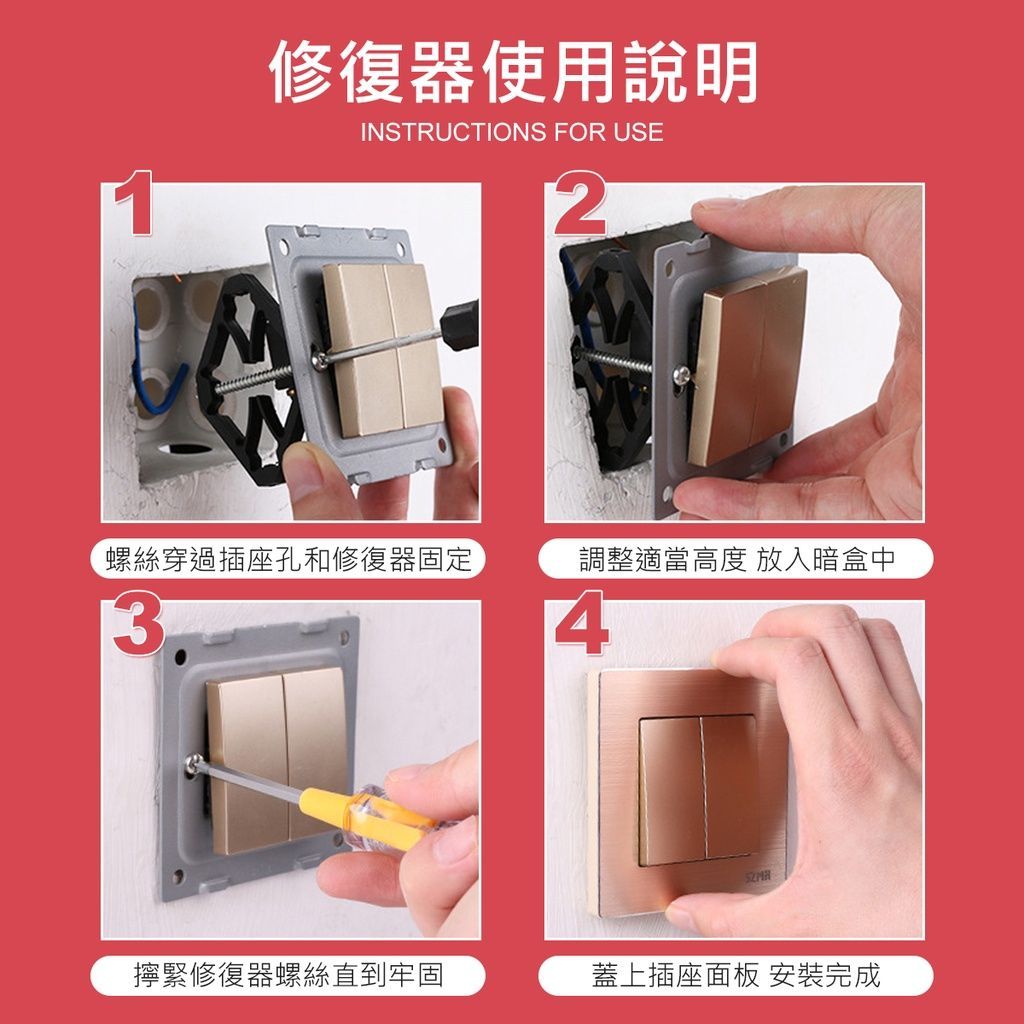 修復器使用說明
INSTRUCTIONS FOR USE

1
螺絲穿過插座孔和修復器固定

2
調整適當高度 放入暗盒中

3
擰緊修復器螺絲直到牢固

4
SZMR
蓋上插座面板 安裝完成