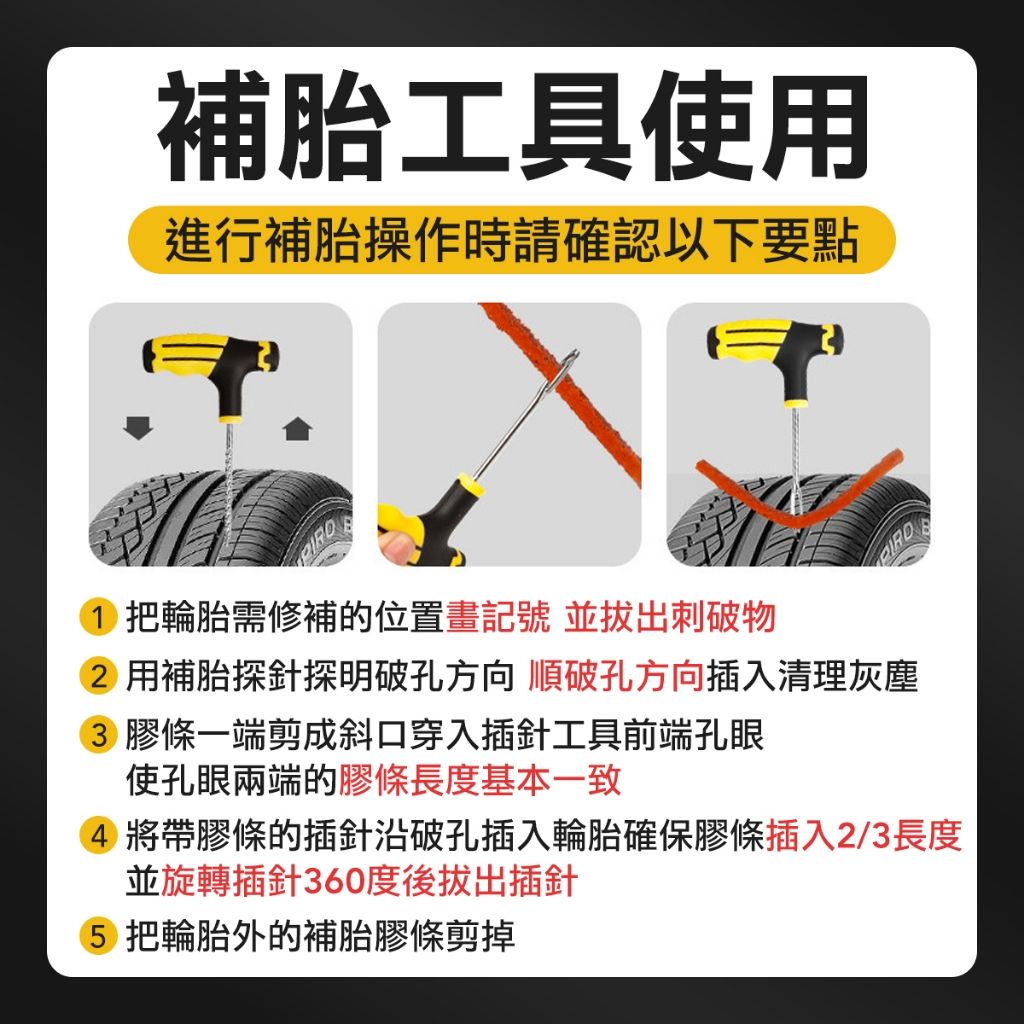 補胎工具使用

進行補胎操作時請確認以下要點

1 把輪胎需修補的位置畫記號 並拔出刺破物

2 用補胎探針探明破孔方向 順破孔方向插入清理灰塵

3 膠條一端剪成斜口穿入插針工具前端孔眼 使孔眼兩端的膠條長度基本一致

4 將帶膠條的插針沿破孔插入輪胎確保膠條插入2/3長度 並旋轉插針360度後拔出插針

5 把輪胎外的補胎膠條剪掉