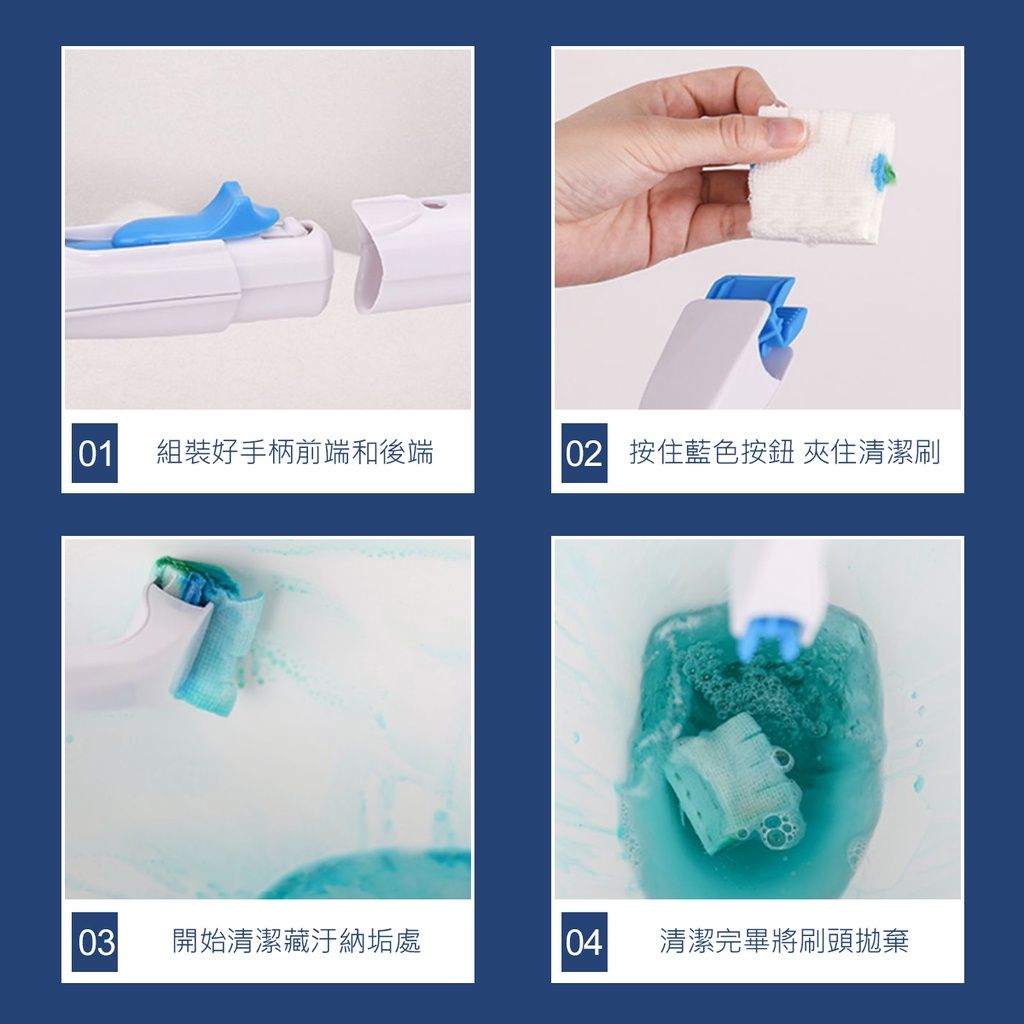 01 組裝好手柄前端和後端

02 按住藍色按鈕 夾住清潔刷

03 開始清潔藏汙納垢處

04 清潔完畢將刷頭拋棄