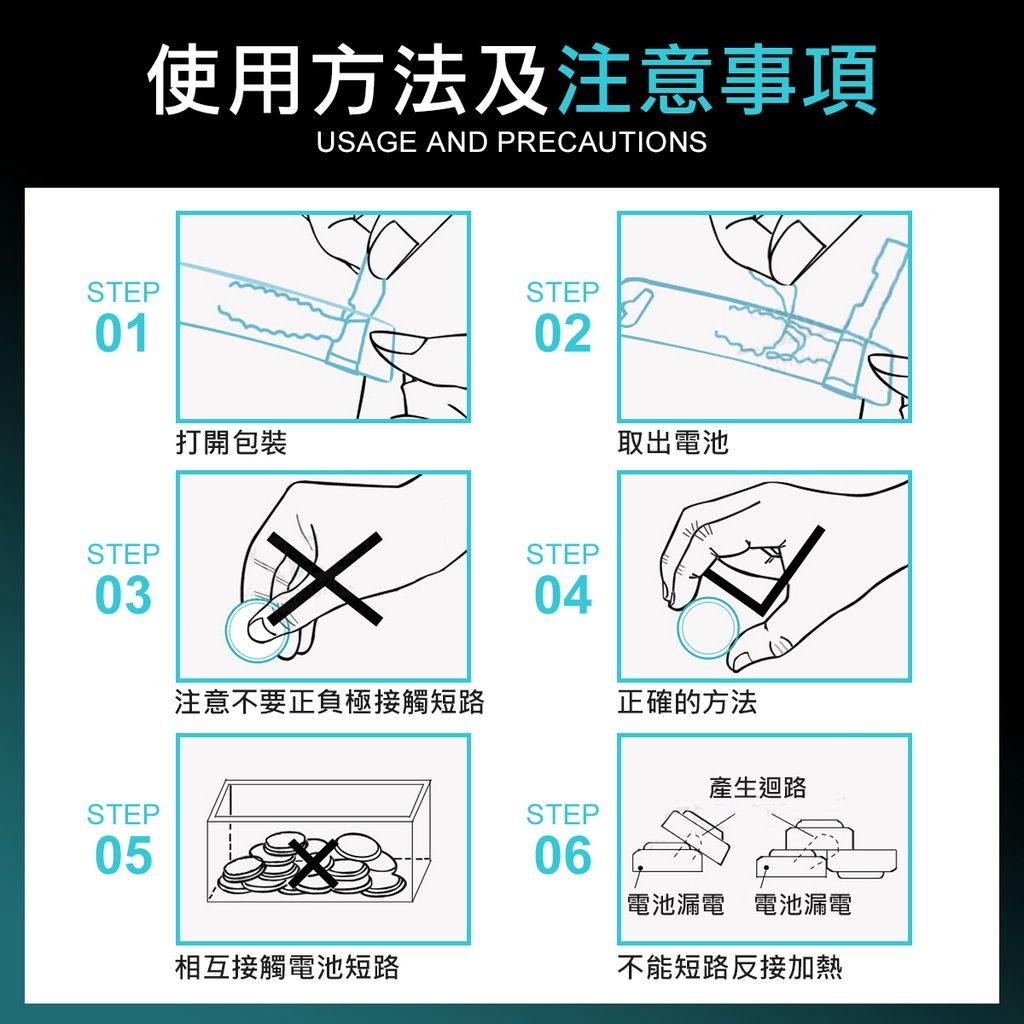 使用方法及注意事項
USAGE AND PRECAUTIONS

STEP
01
打開包裝

STEP
02
取出電池

STEP
03
注意不要正負極接觸短路

STEP
04
正確的方法

STEP
05
相互接觸電池短路

STEP
06
產生迴路
電池漏電
電池漏電
不能短路反接加熱