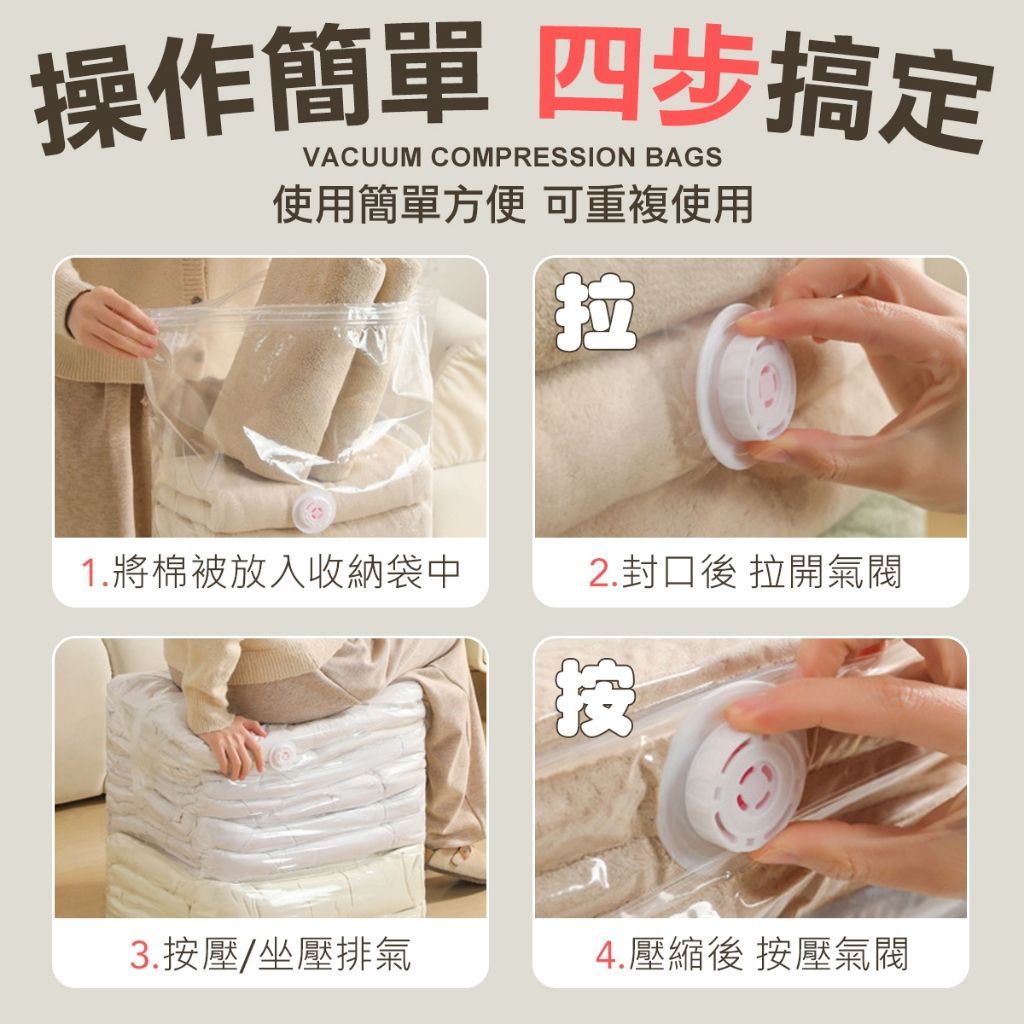 操作簡單 四步搞定
VACUUM COMPRESSION BAGS
使用簡單方便 可重複使用

1.將棉被放入收納袋中

拉
2.封口後 拉開氣閥

3.按壓/坐壓排氣

按
4.壓縮後 按壓氣閥