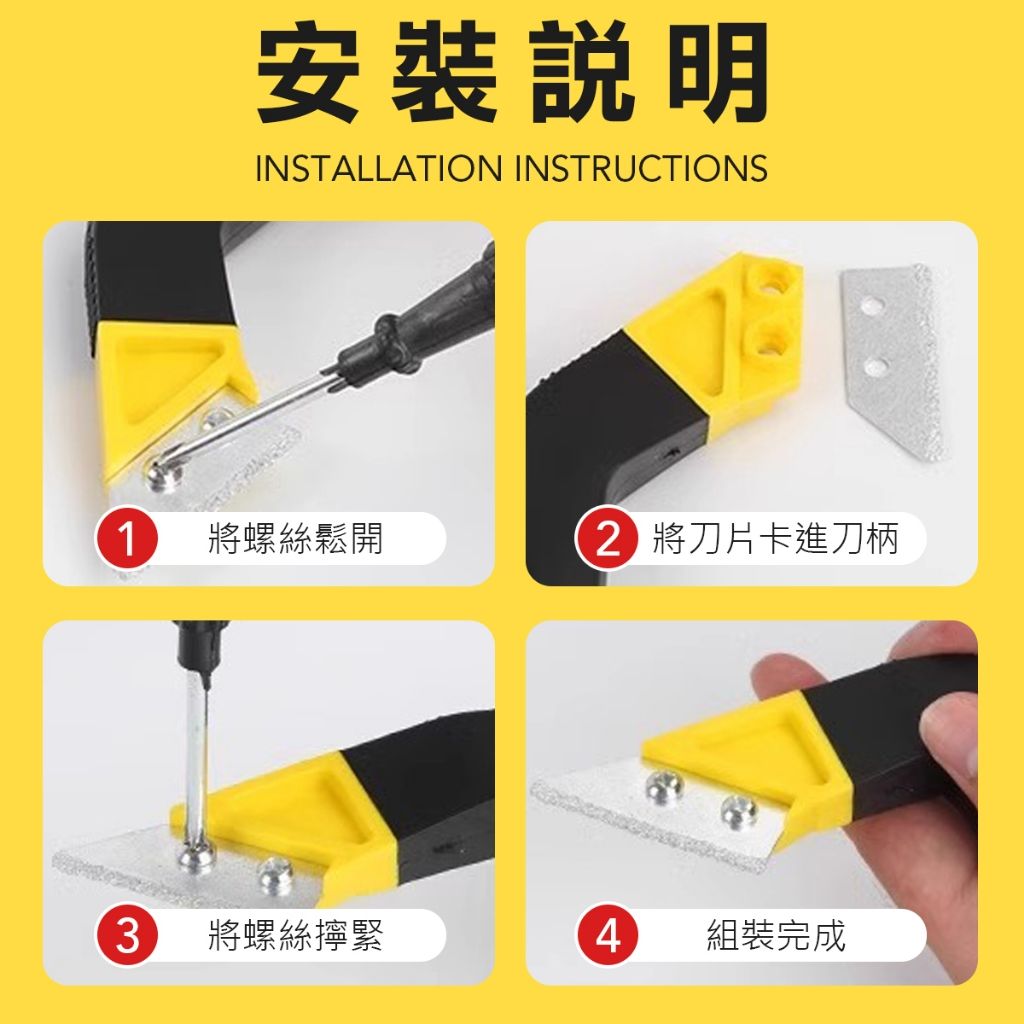 安裝說明
INSTALLATION INSTRUCTIONS

1 將螺絲鬆開

2 將刀片卡進刀柄

3 將螺絲擰緊

4 組裝完成