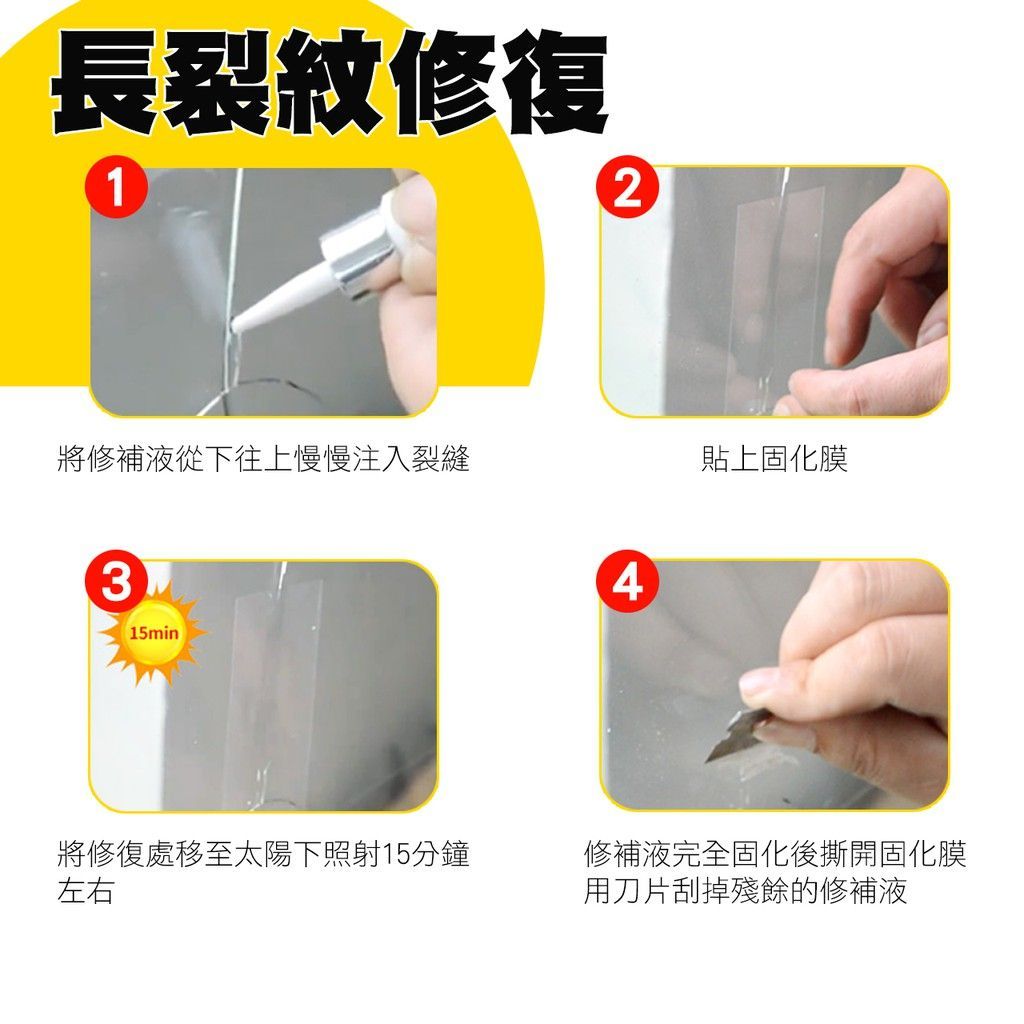 長裂紋修復

1

將修補液從下往上慢慢注入裂縫

2

貼上固化膜

3

15min

將修復處移至太陽下照射15分鐘左右

4

修補液完全固化後撕開固化膜
用刀片刮掉殘餘的修補液