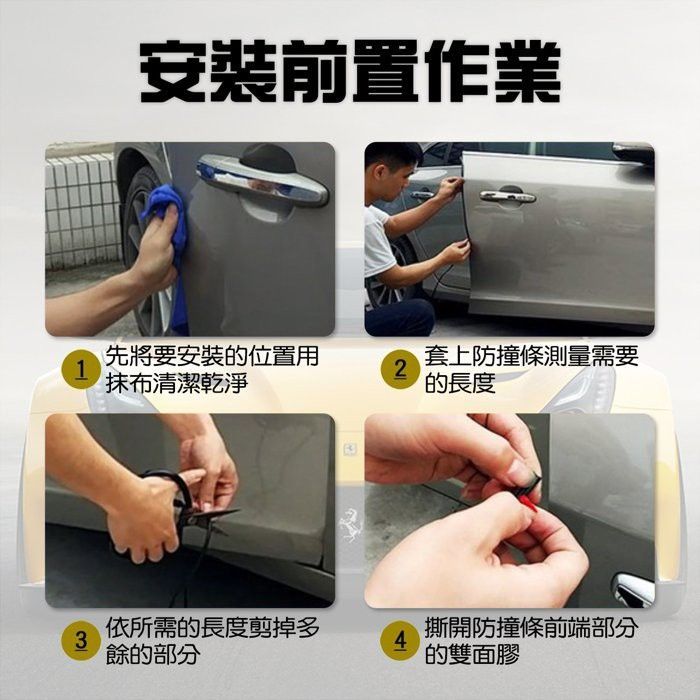 安裝前置作業

1 先將要安裝的位置用抹布清潔乾淨

2 套上防撞條測量需要的長度

3 依所需的長度剪掉多餘的部分

4 撕開防撞條前端部分的雙面膠