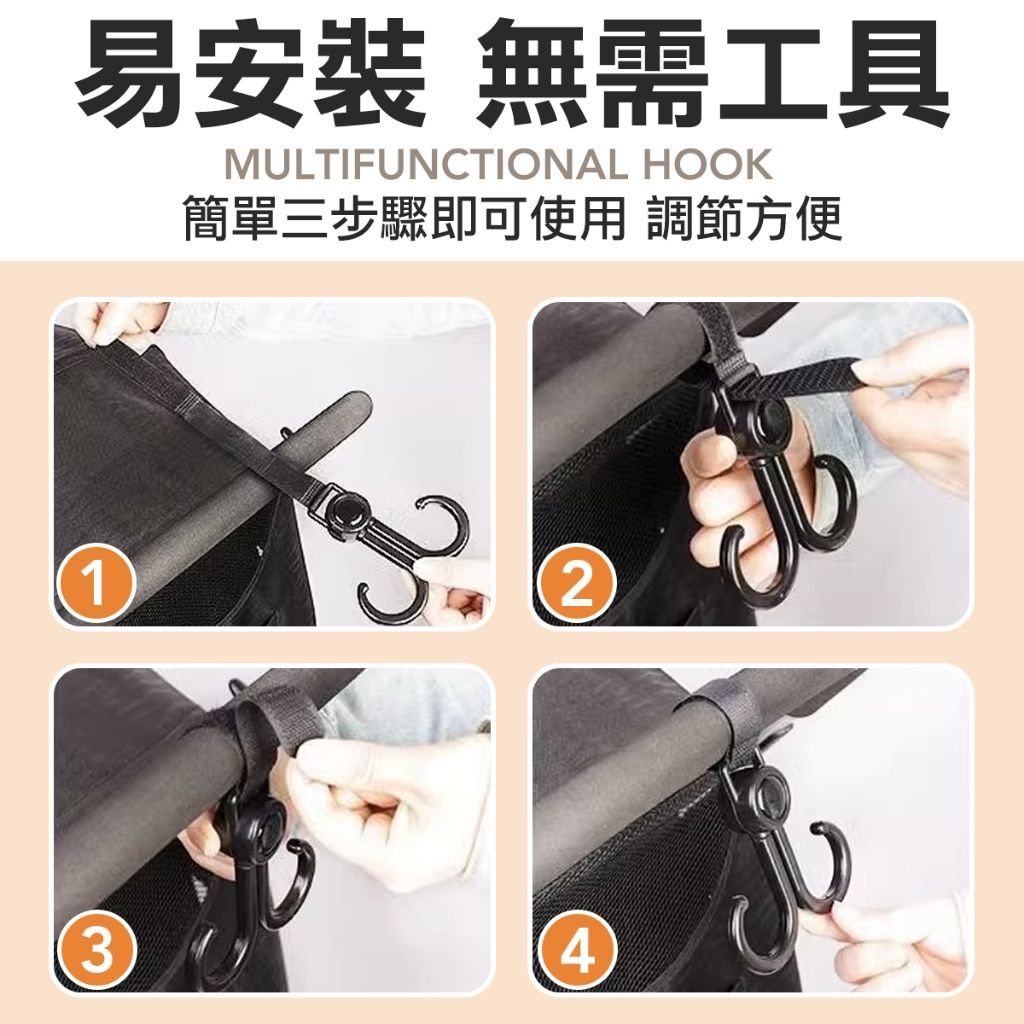 易安裝 無需工具
MULTIFUNCTIONAL HOOK
簡單三步驟即可使用 調節方便

1

2

3

4