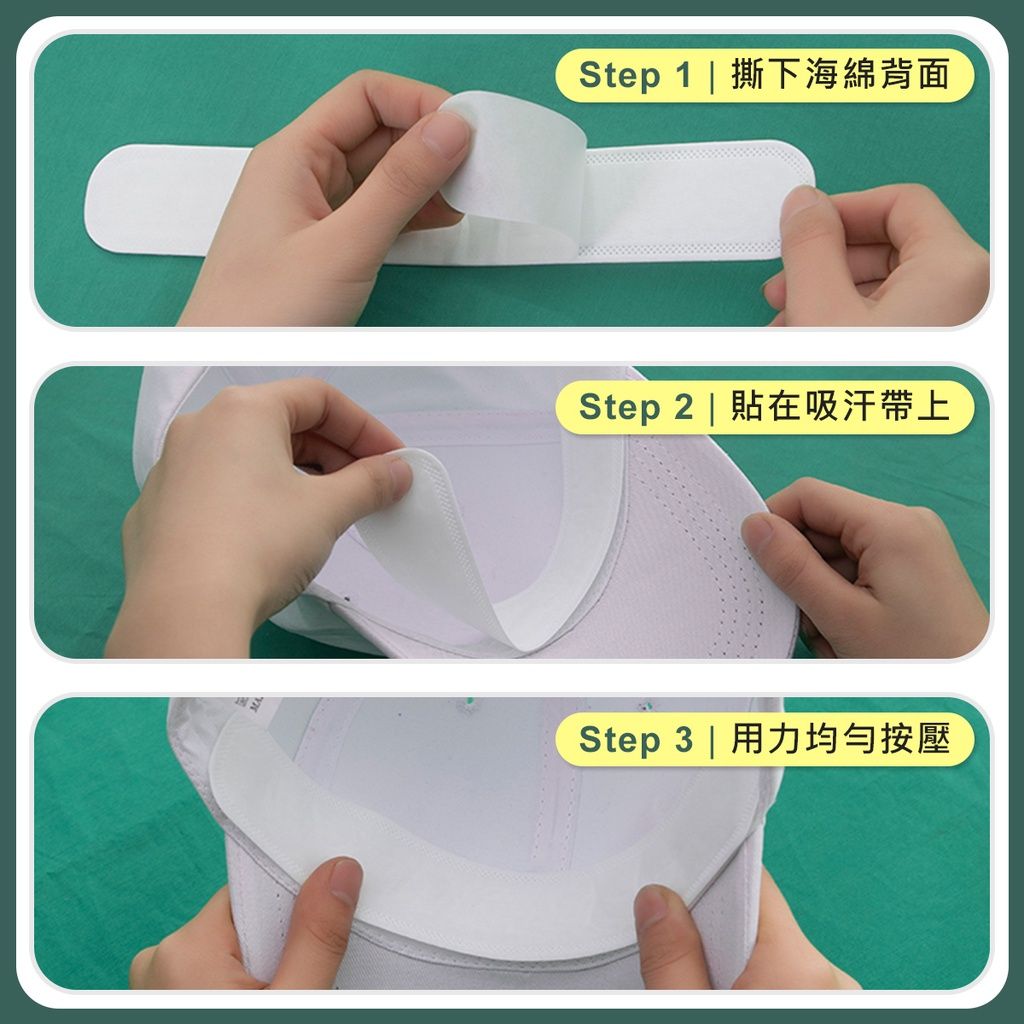 Step 1 | 撕下海綿背面

Step 2 | 貼在吸汗帶上

Step 3 | 用力均勻按壓