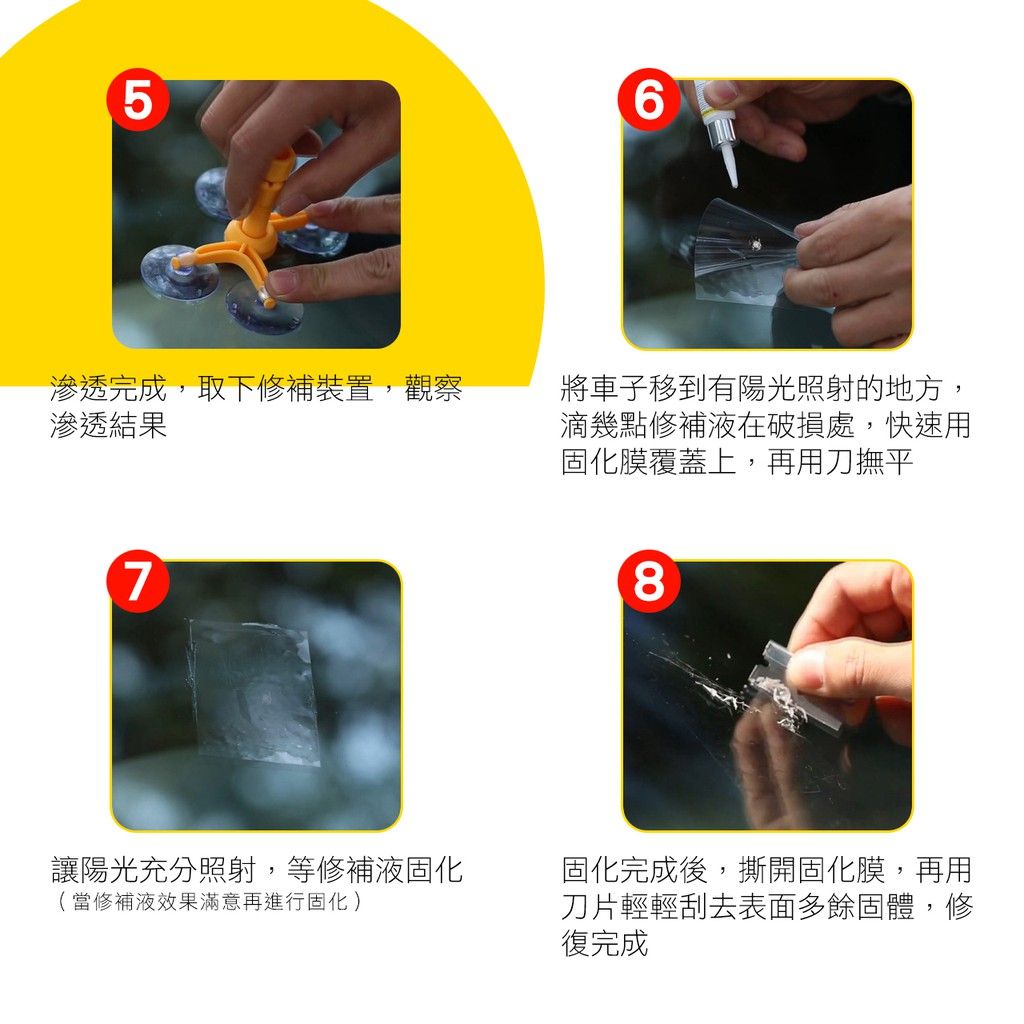 5

滲透完成，取下修補裝置，觀察滲透結果

6

將車子移到有陽光照射的地方，滴幾點修補液在破損處，快速用固化膜覆蓋上，再用刀撫平

7

讓陽光充分照射，等修補液固化
（當修補液效果滿意再進行固化）

8

固化完成後，撕開固化膜，再用刀片輕輕刮去表面多餘固體，修復完成