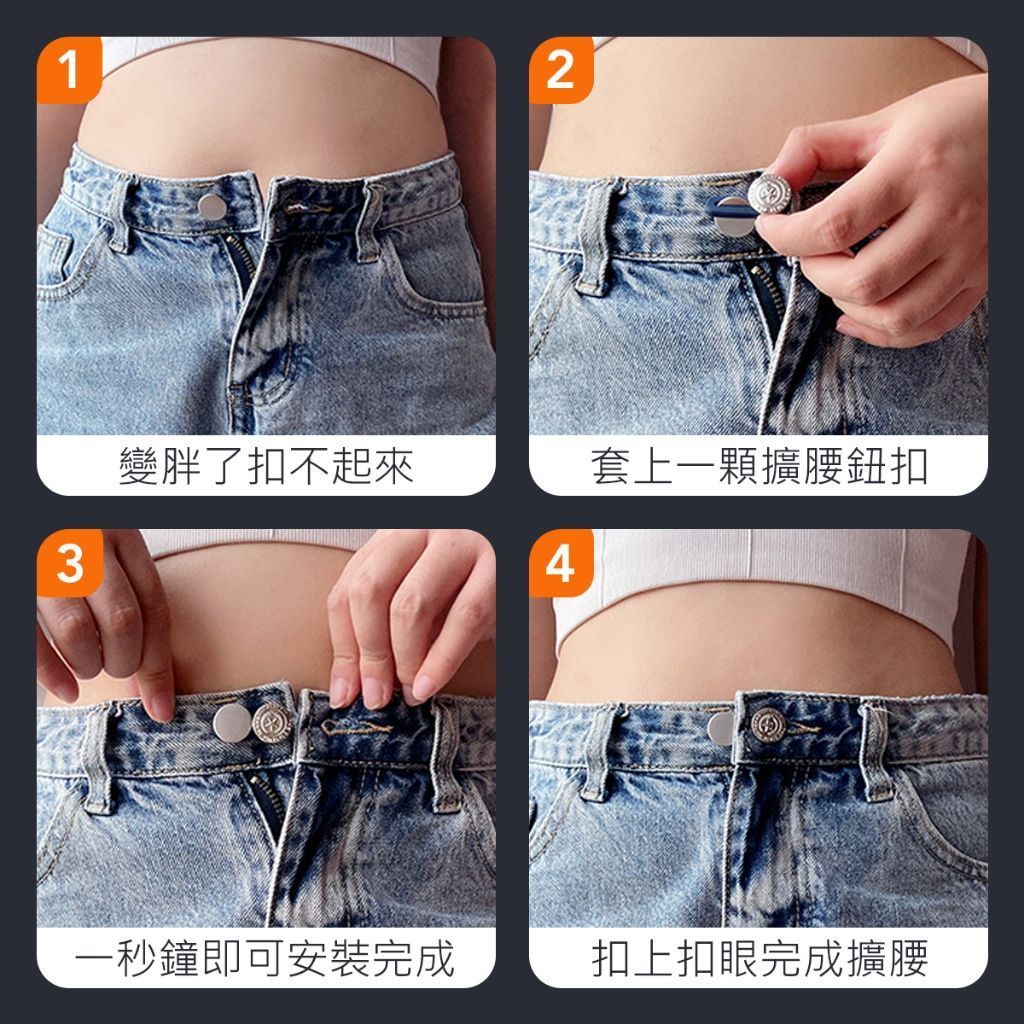 1
變胖了扣不起來

2
套上一顆擴腰鈕扣

3
一秒鐘即可安裝完成

4
扣上扣眼完成擴腰