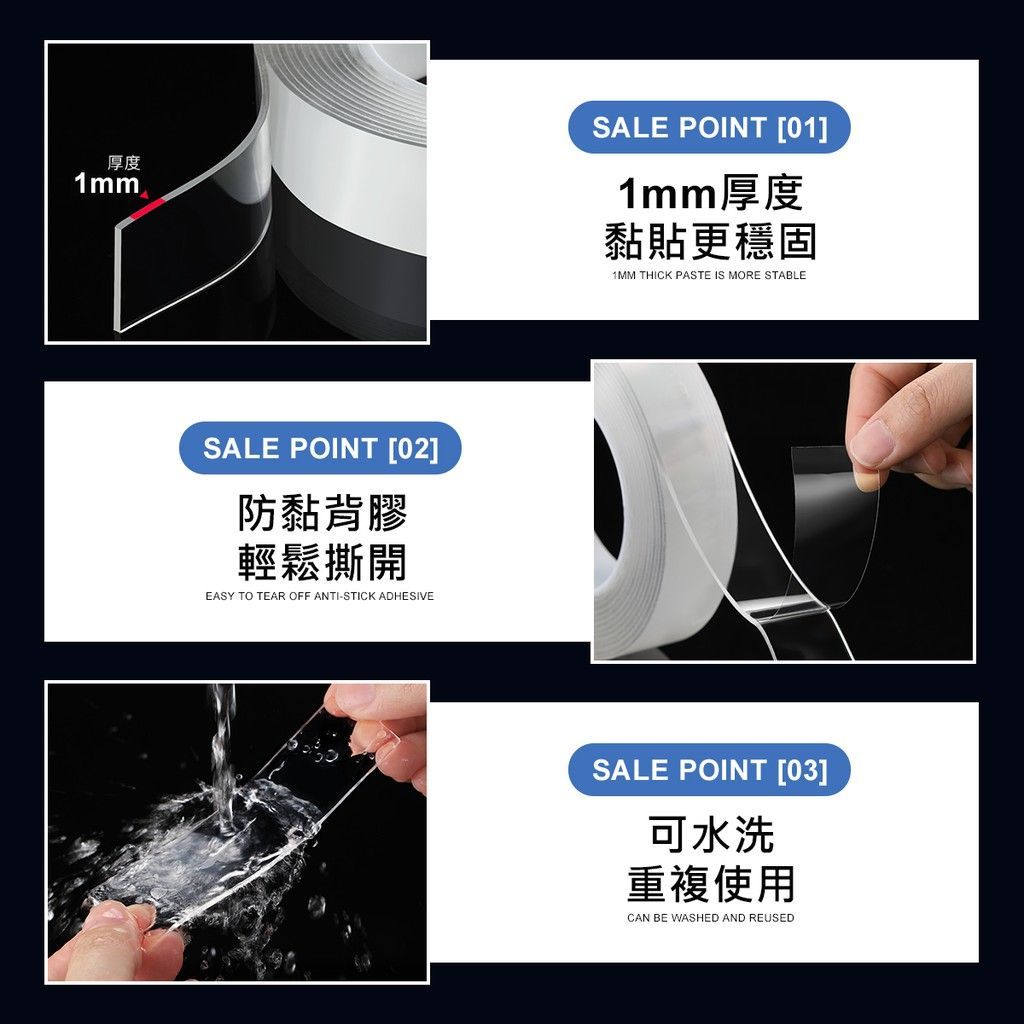 厚度
1mm

SALE POINT [01]

1mm厚度
黏貼更穩固

1MM THICK PASTE IS MORE STABLE

SALE POINT [02]

防黏背膠
輕鬆撕開

EASY TO TEAR OFF ANTI-STICK ADHESIVE

SALE POINT [03]

可水洗
重複使用

CAN BE WASHED AND REUSED