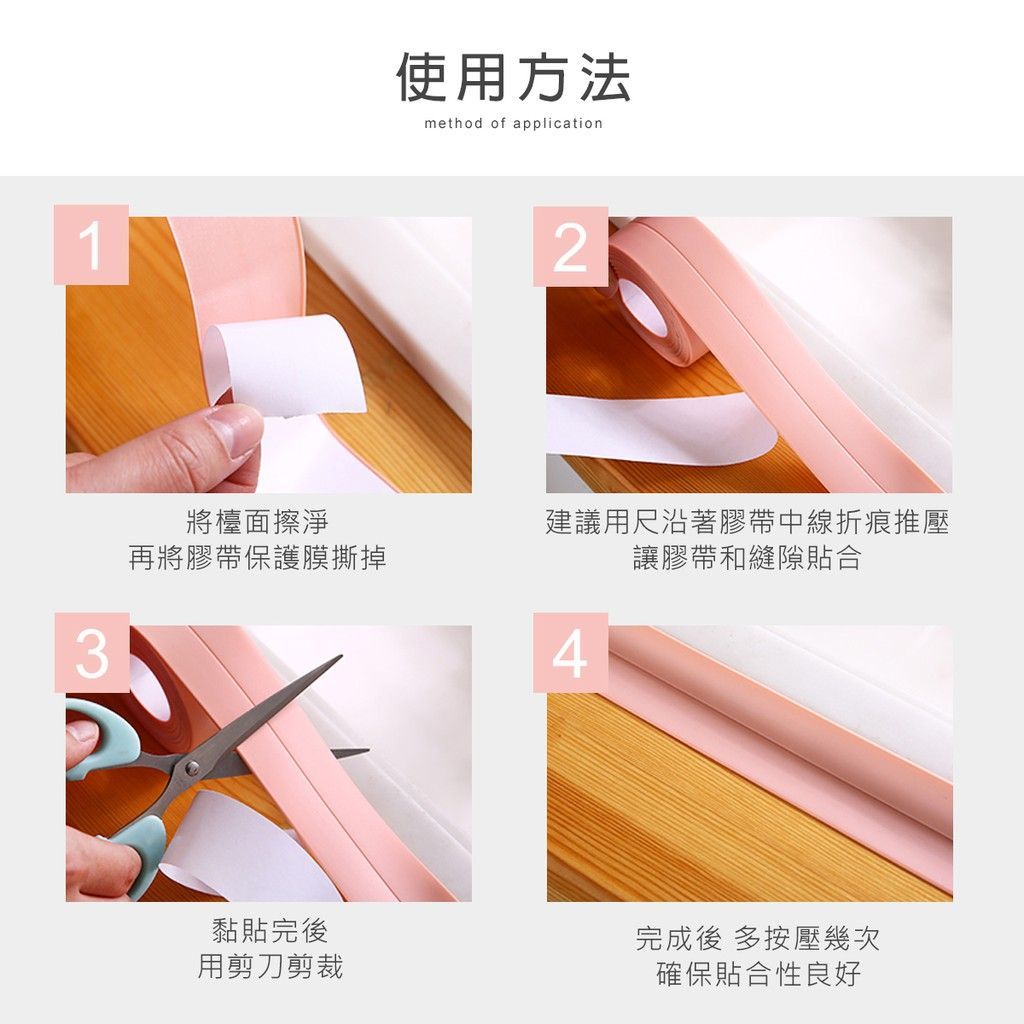 使用方法
method of application

1

將檯面擦淨
再將膠帶保護膜撕掉

2

建議用尺沿著膠帶中線折痕推壓
讓膠帶和縫隙貼合

3

黏貼完後
用剪刀剪裁

4

完成後 多按壓幾次
確保貼合性良好