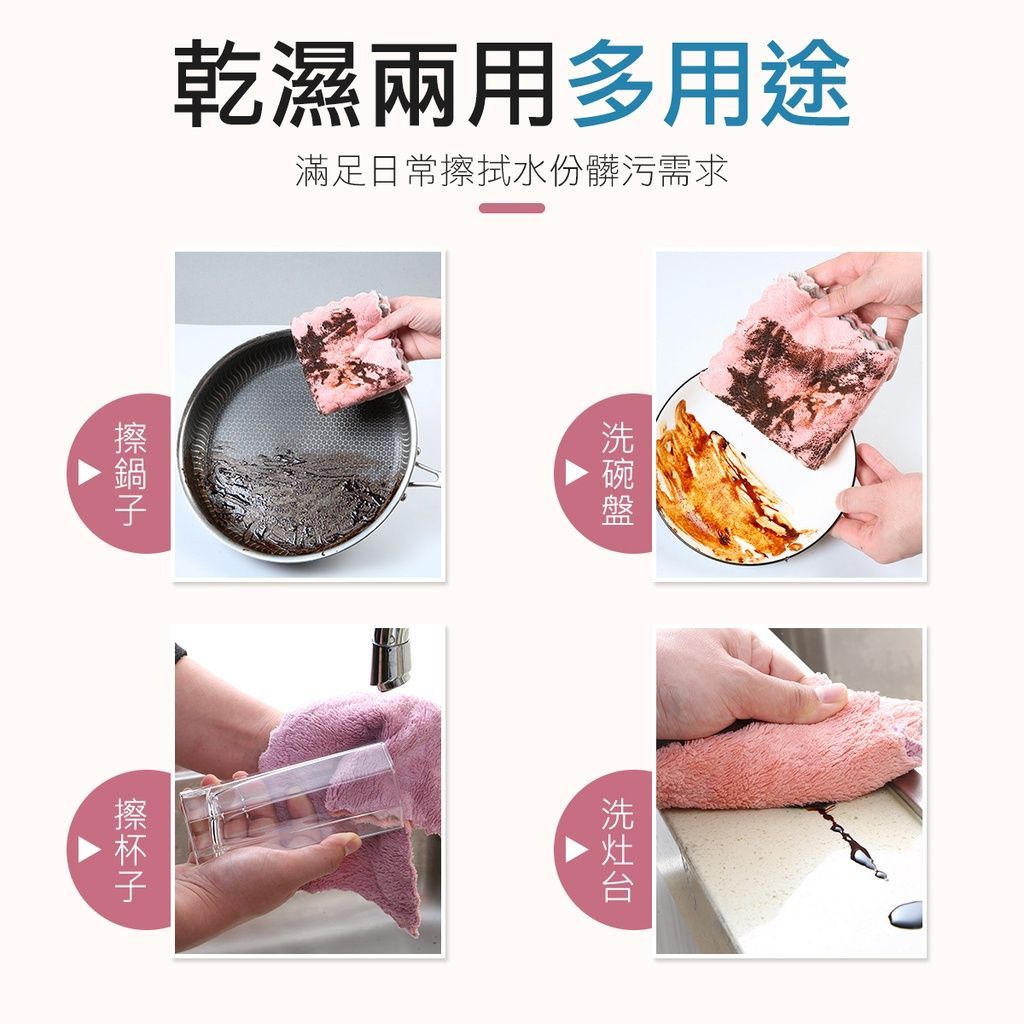 乾濕兩用多用途

滿足日常擦拭水份髒污需求

擦鍋子

洗碗盤

擦杯子

洗灶台