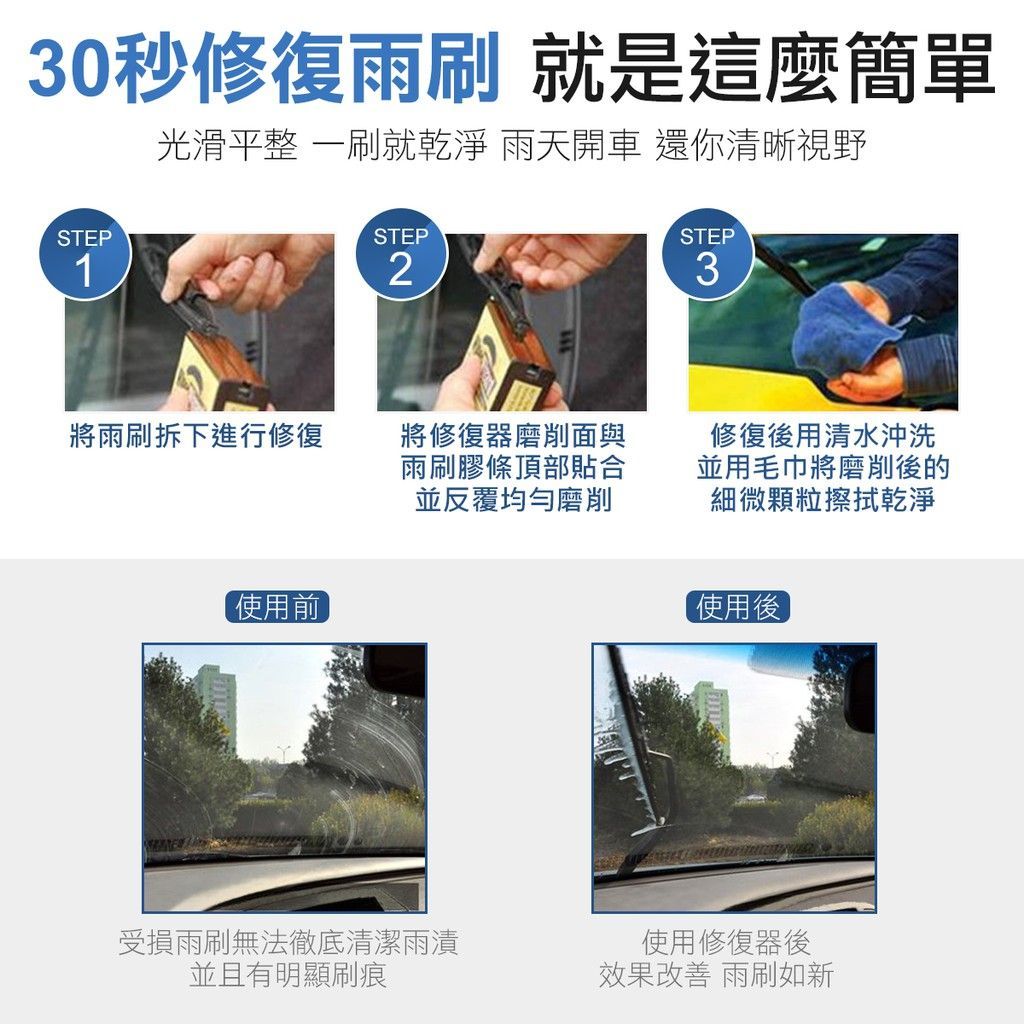 30秒修復雨刷 就是這麼簡單

光滑平整 一刷就乾淨 雨天開車 還你清晰視野

STEP 1

將雨刷拆下進行修復

STEP 2

將修復器磨削面與雨刷膠條頂部貼合並反覆均勻磨削

STEP 3

修復後用清水沖洗並用毛巾將磨削後的細微顆粒擦拭乾淨

使用前

受損雨刷無法徹底清潔雨漬並且有明顯刷痕

使用後

使用修復器後效果改善 雨刷如新