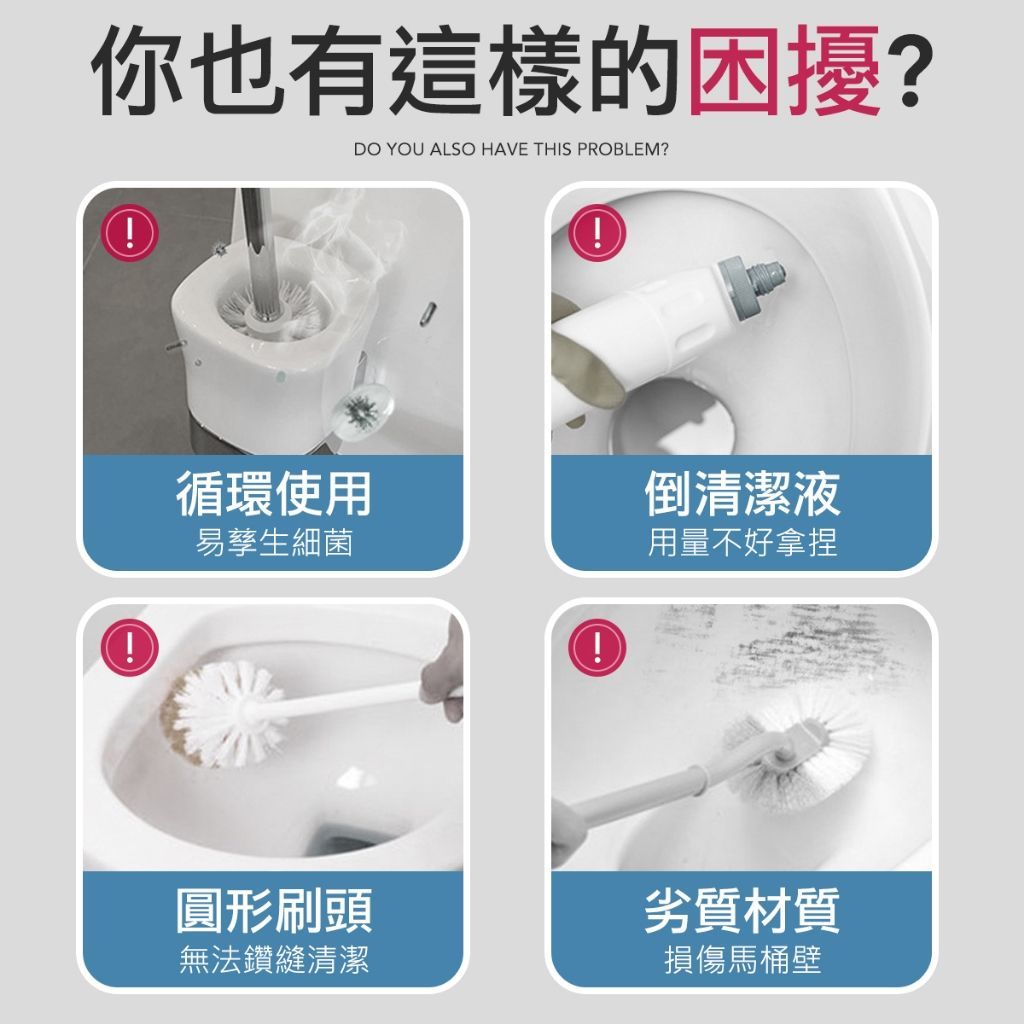 你也有這樣的困擾?

DO YOU ALSO HAVE THIS PROBLEM?

!

循環使用
易孳生細菌

!

倒清潔液
用量不好拿捏

!

圓形刷頭
無法鑽縫清潔

!

劣質材質
損傷馬桶壁