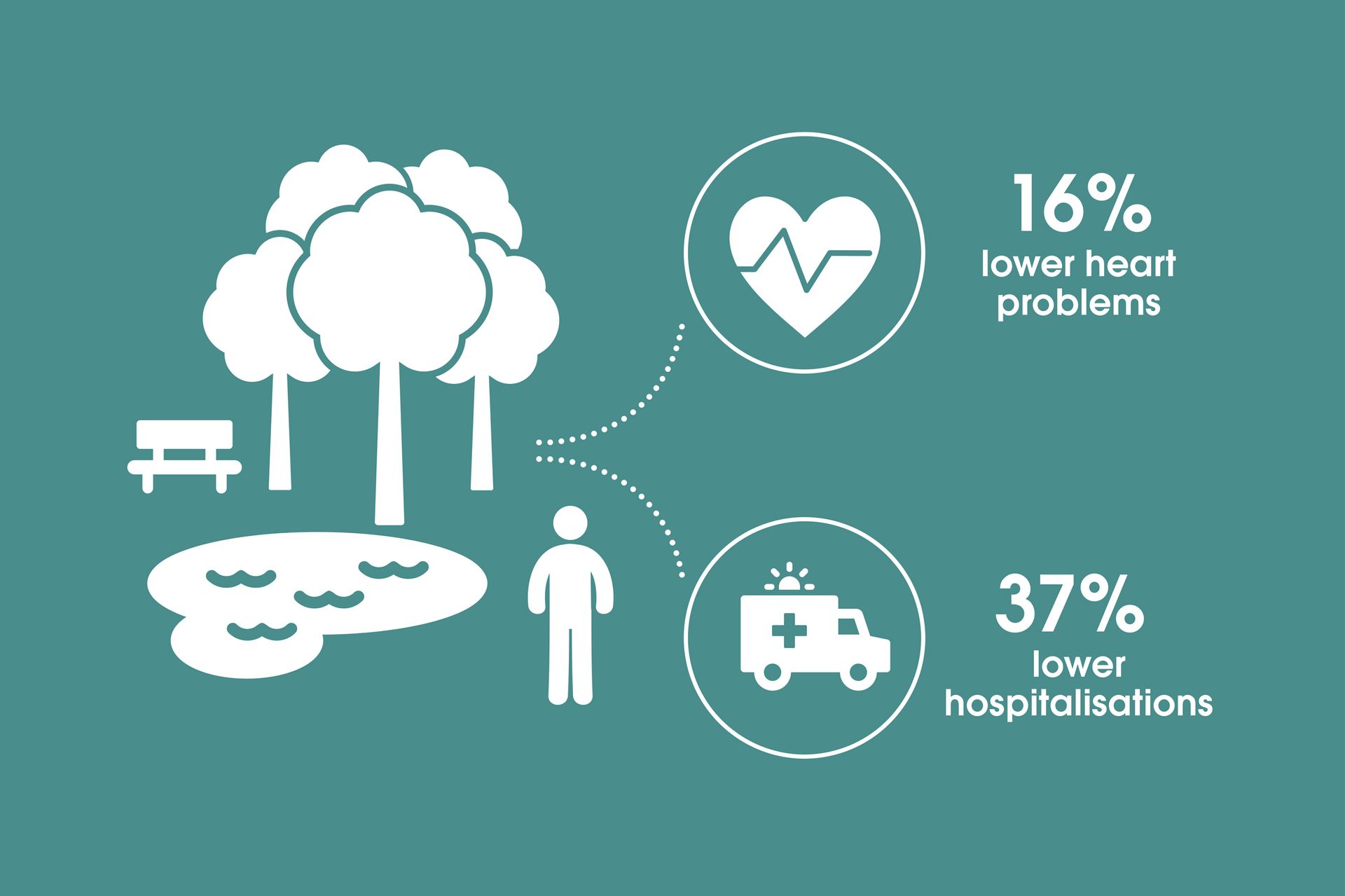 16%
lower heart problems

37%
lower hospitalisations