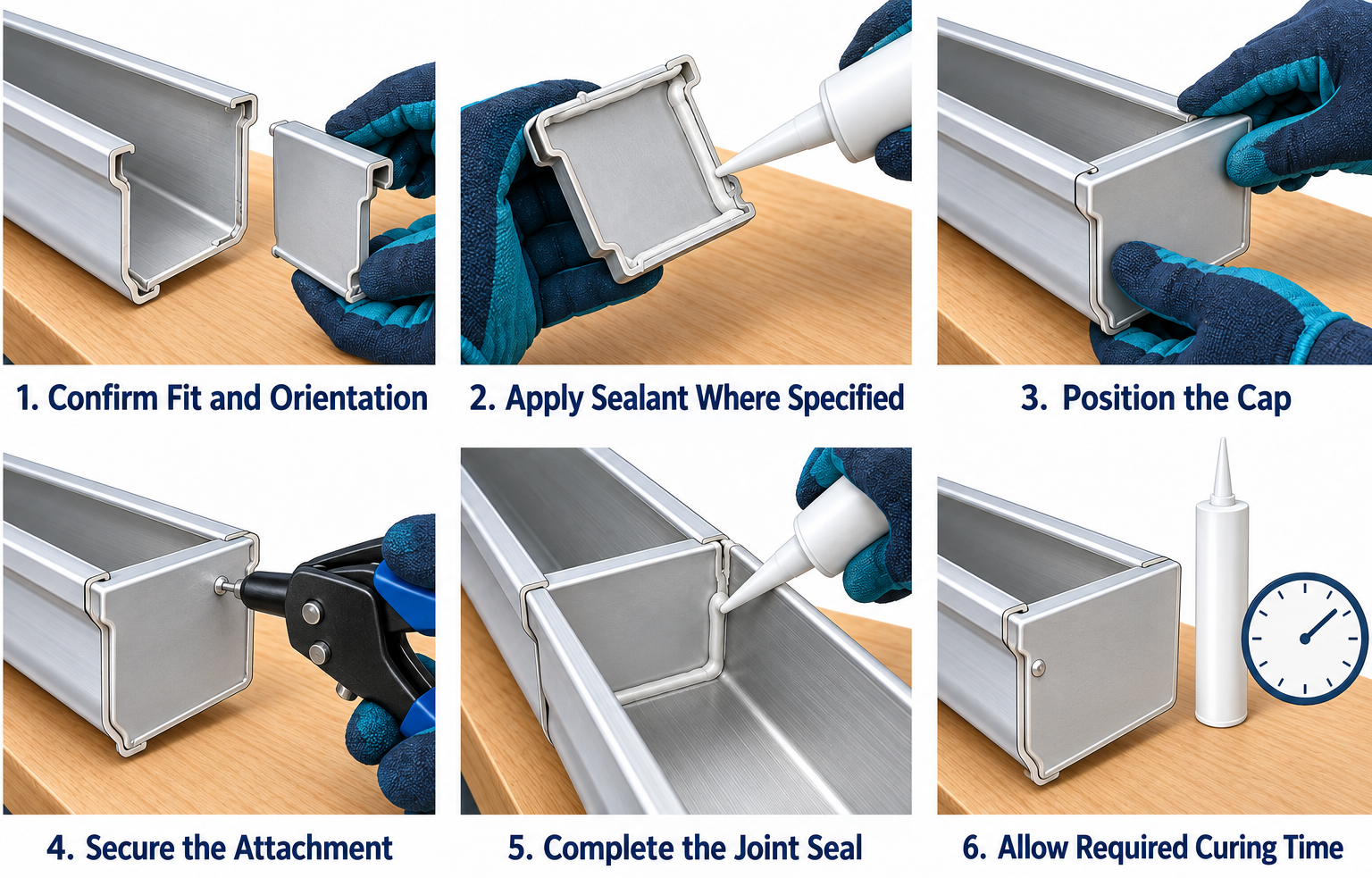 1. Confirm Fit and Orientation

2. Apply Sealant Where Specified

3. Position the Cap

4. Secure the Attachment

5. Complete the Joint Seal

6. Allow Required Curing Time