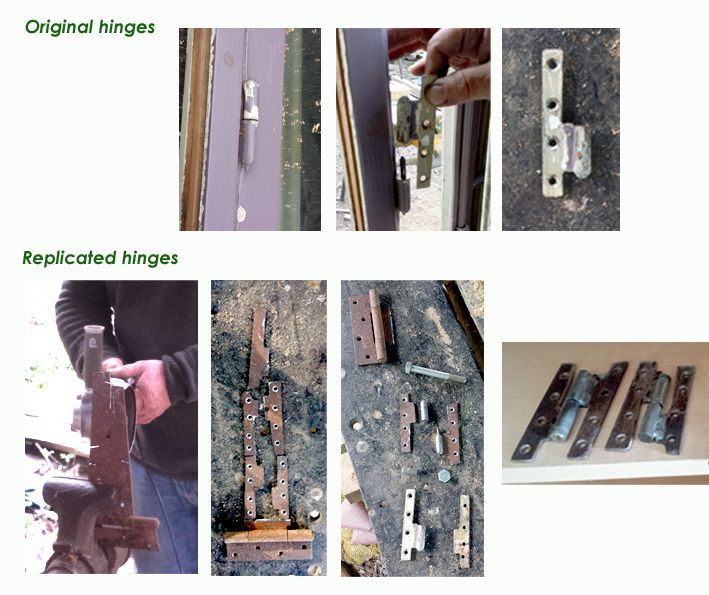 Original hinges

Replicated hinges