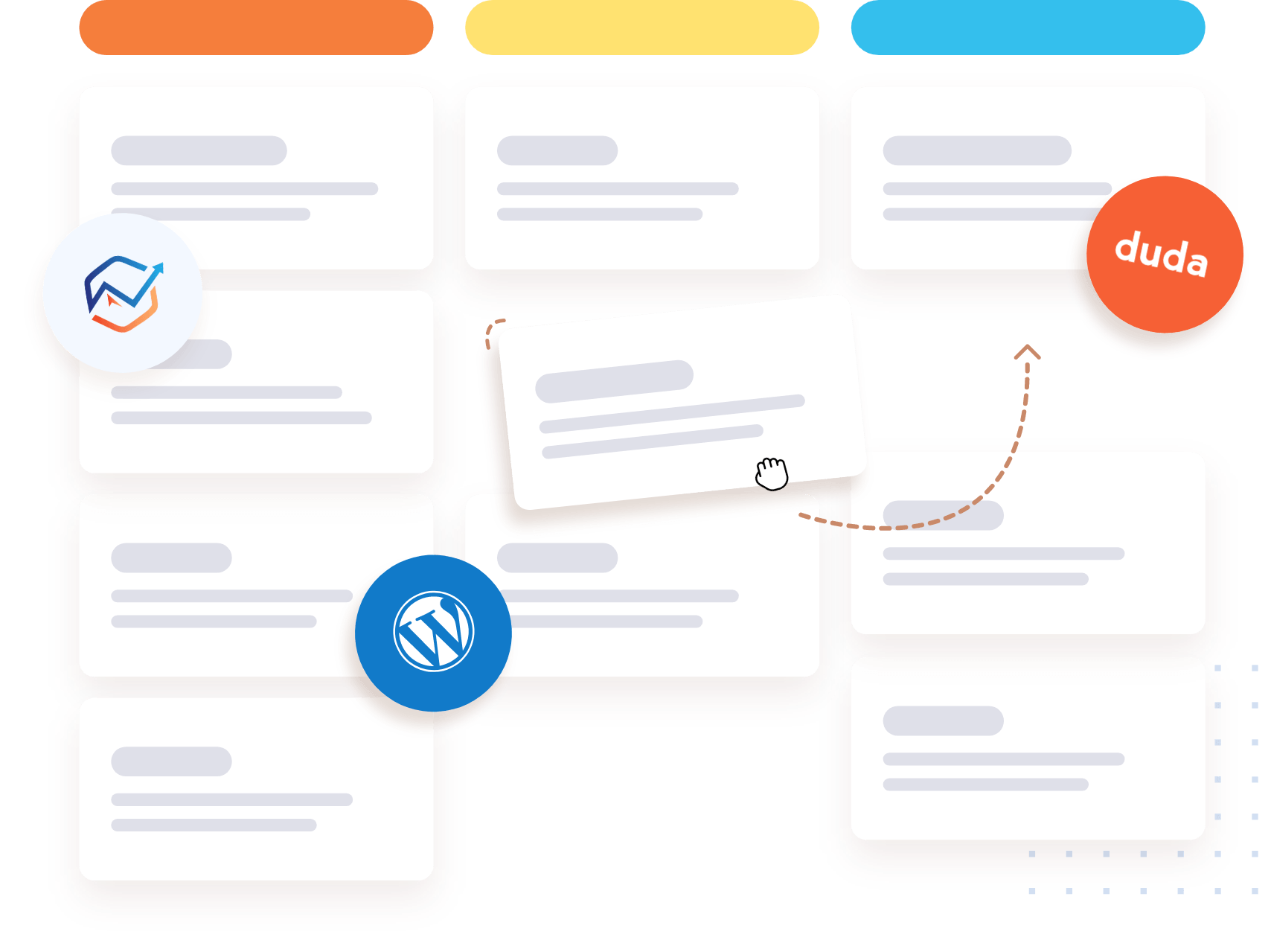 duda