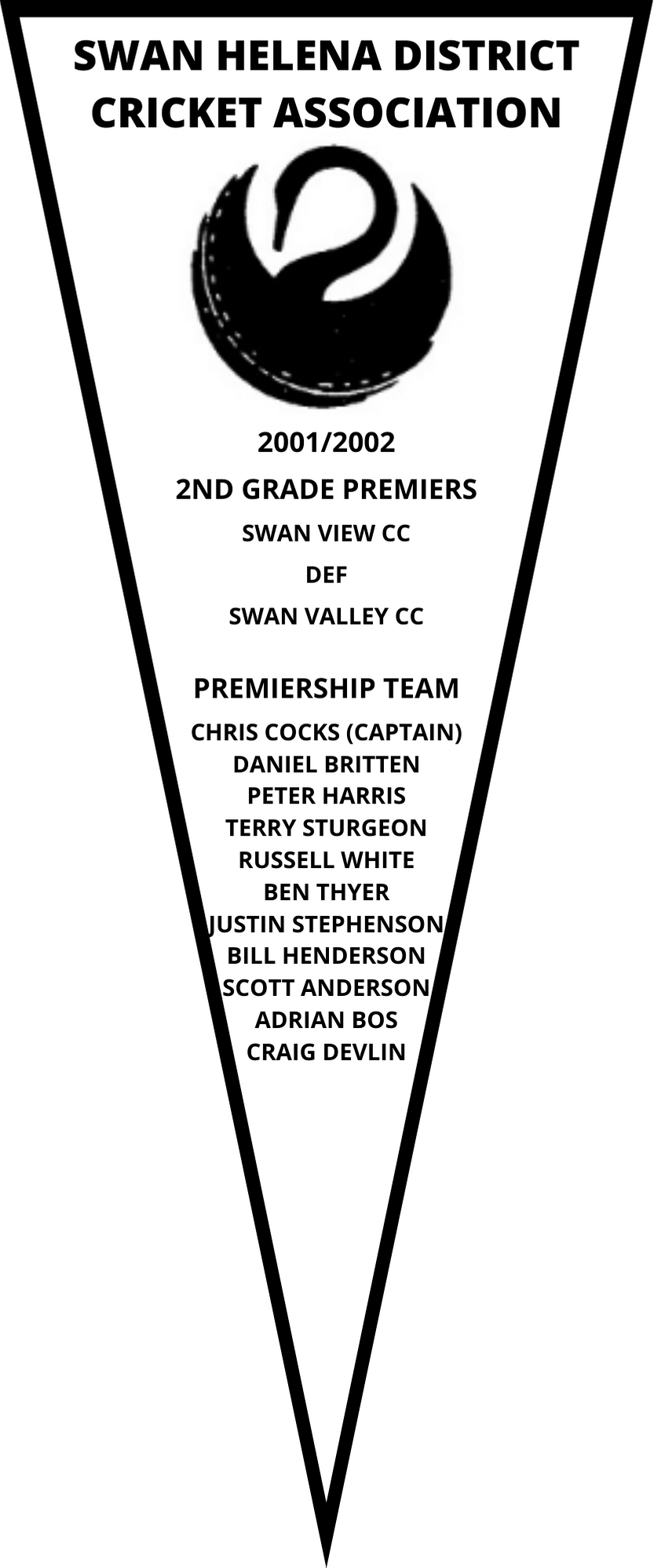 SWAN HELENA DISTRICT CRICKET ASSOCIATION

2001/2002

2ND GRADE PREMIERS

SWAN VIEW CC

DEF

SWAN VALLEY CC

PREMIERSHIP TEAM

CHRIS COCKS (CAPTAIN)
DANIEL BRITTEN
PETER HARRIS
TERRY STURGEON
RUSSELL WHITE
BEN THYER
JUSTIN STEPHENSON
BILL HENDERSON
SCOTT ANDERSON
ADRIAN BOS
CRAIG DEVLIN