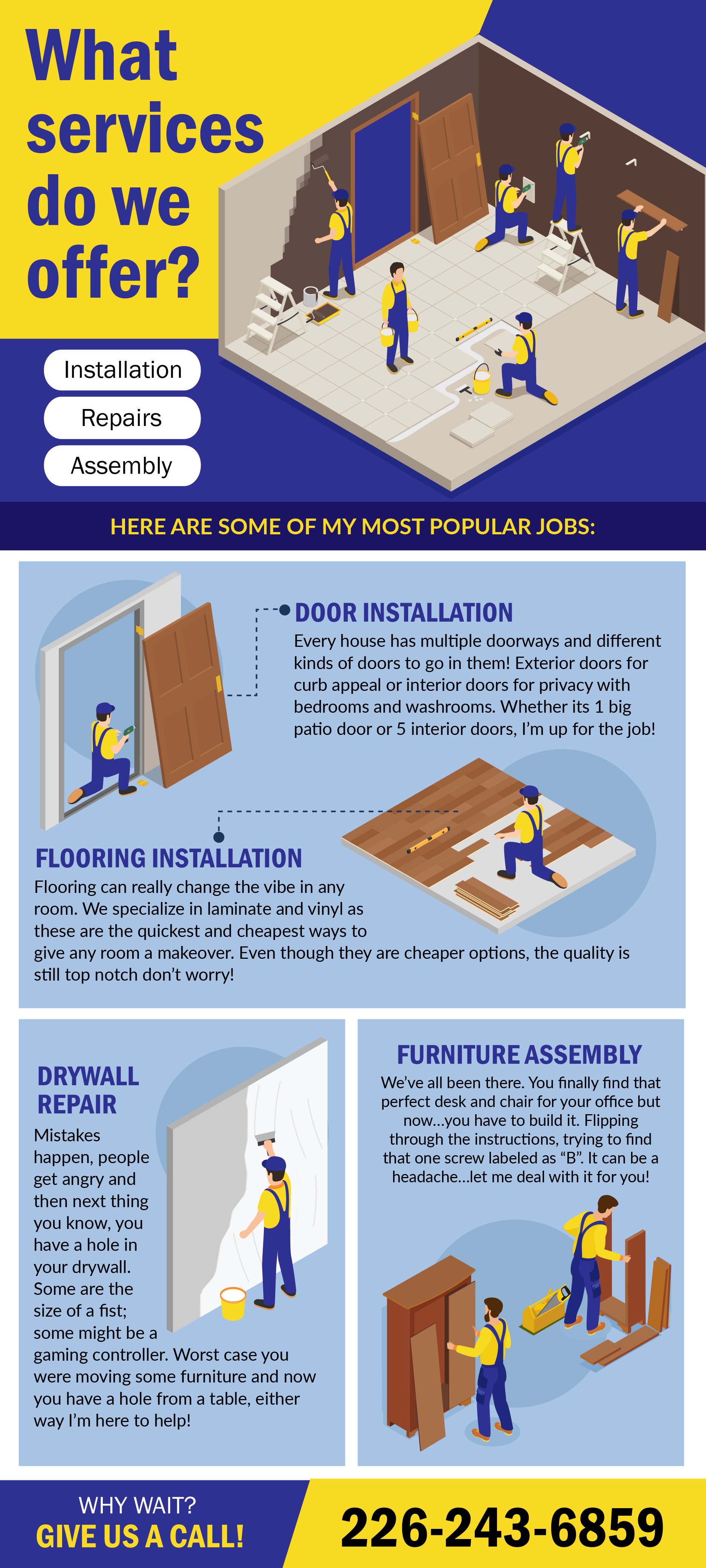 What services do we offer?

Installation

Repairs

Assembly

HERE ARE SOME OF MY MOST POPULAR JOBS:

DOOR INSTALLATION

Every house has multiple doorways and different kinds of doors to go in them! Exterior doors for curb appeal or interior doors for privacy with bedrooms and washrooms. Whether its 1 big patio door or 5 interior doors, I'm up for the job!

FLOORING INSTALLATION

Flooring can really change the vibe in any room. We specialize in laminate and vinyl as these are the quickest and cheapest ways to give any room a makeover. Even though they are cheaper options, the quality is still top notch don't worry!

DRYWALL REPAIR

Mistakes happen, people get angry and then next thing you know, you have a hole in your drywall. Some are the size of a fist; some might be a gaming controller. Worst case you were moving some furniture and now you have a hole from a table, either way I'm here to help!

FURNITURE ASSEMBLY

We've all been there. You finally find that perfect desk and chair for your office but now...you have to build it. Flipping through the instructions, trying to find that one screw labeled as "B". It can be a headache...let me deal with it for you!

WHY WAIT?
GIVE US A CALL!

226-243-6859