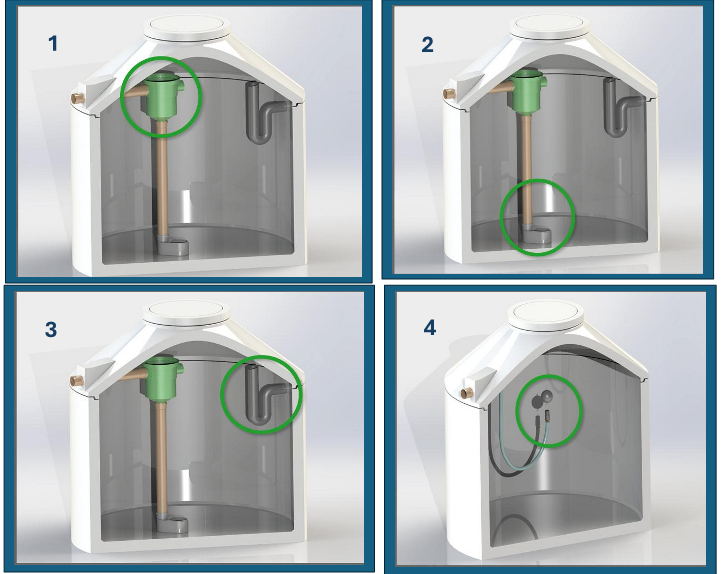 1

2

3

4