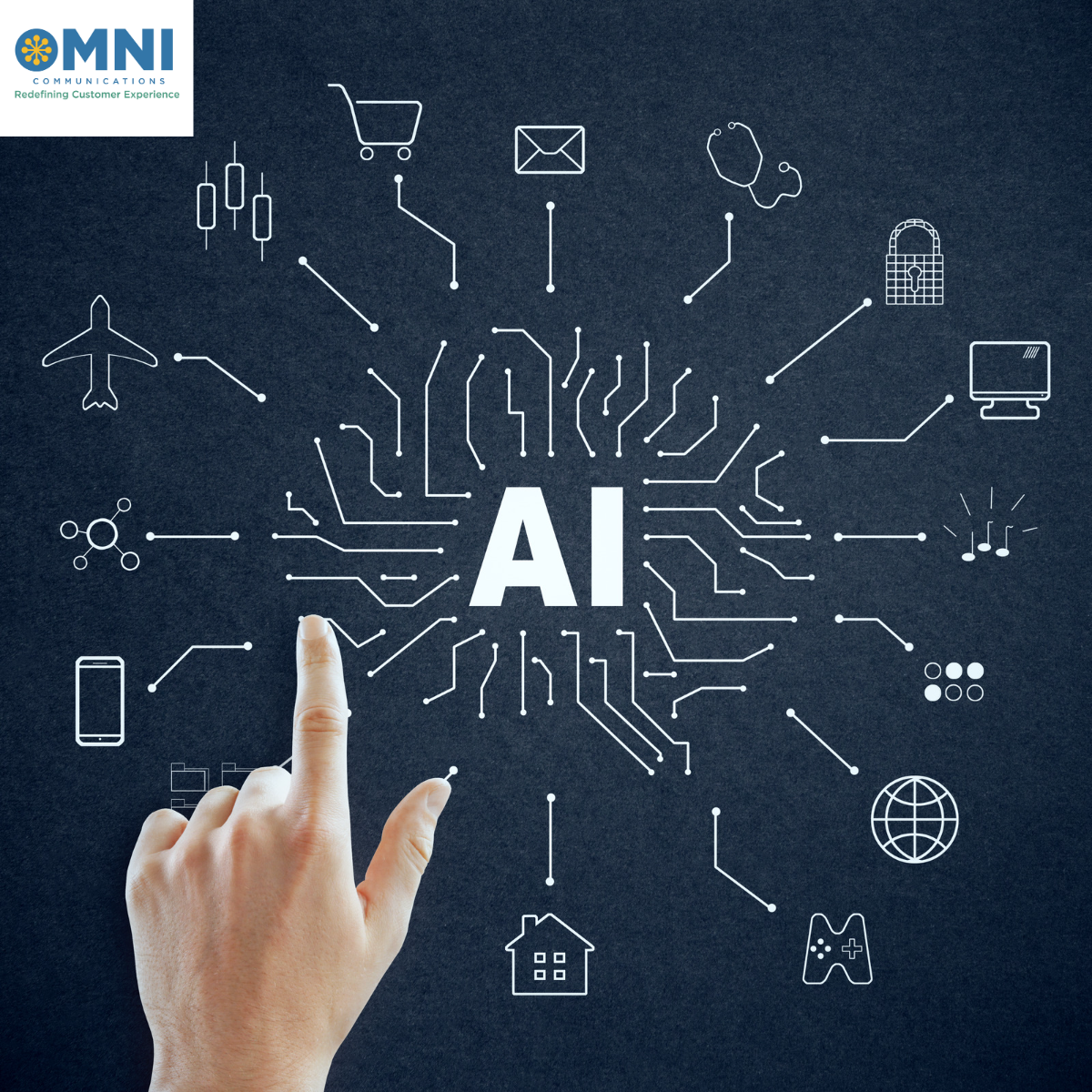 OMNI
COMMUNICATIONS
Redefining Customer Experience

AI