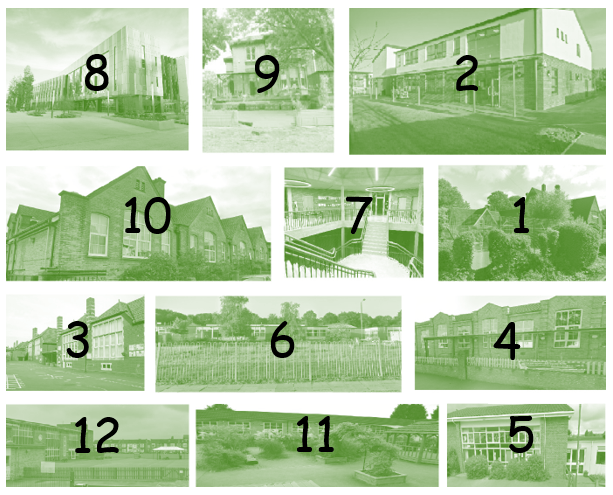 8

9

2

10

7

1

3

6

4

12

11

5