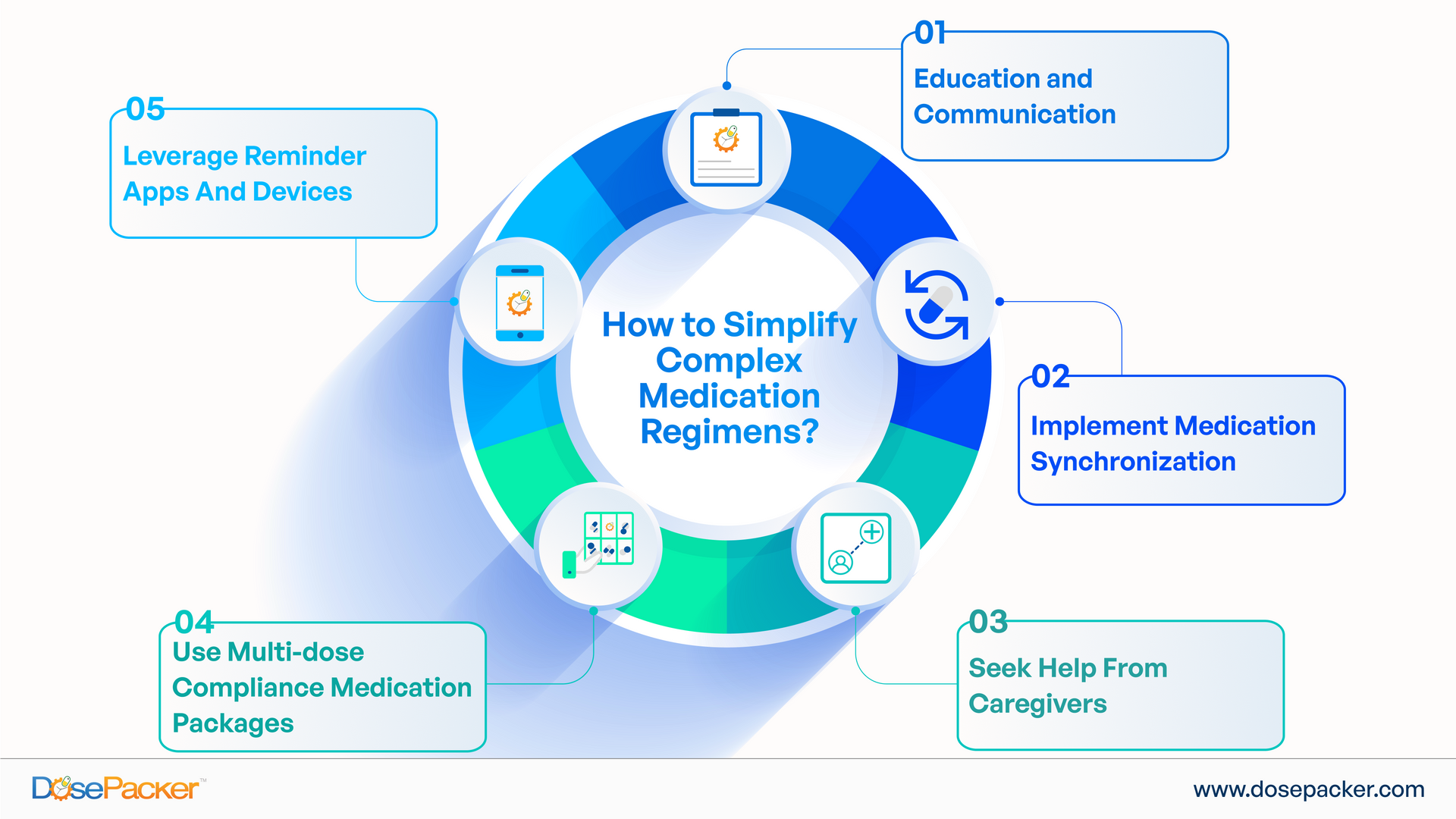 How to Simplify Complex Medication Regimens?

01
Education and Communication

02
Implement Medication Synchronization

03
Seek Help From Caregivers

04
Use Multi-dose Compliance Medication Packages

05
Leverage Reminder Apps And Devices

DosePacker™

www.dosepacker.com