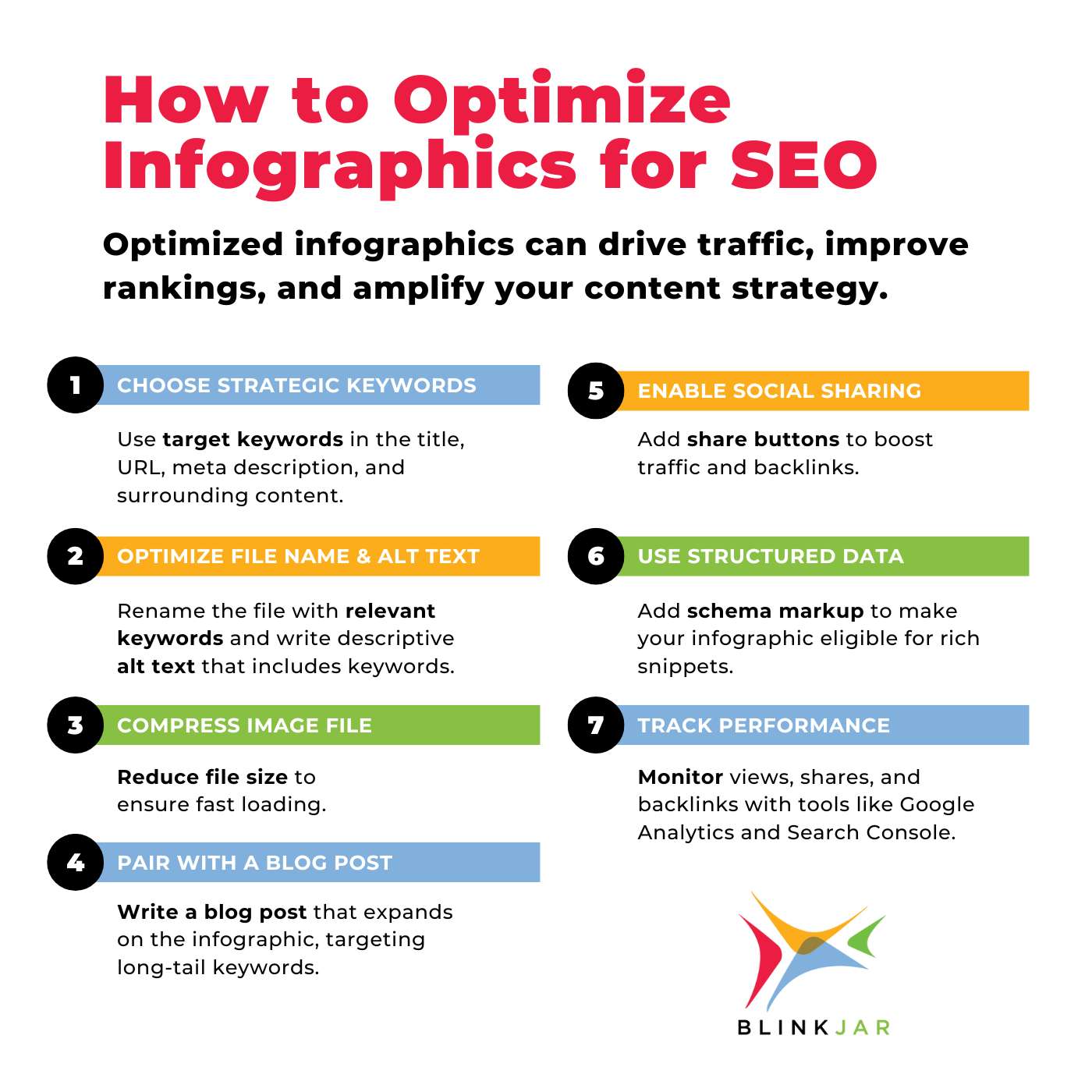 How to Optimize Infographics for SEO

Optimized infographics can drive traffic, improve rankings, and amplify your content strategy.

1 CHOOSE STRATEGIC KEYWORDS

Use target keywords in the title, URL, meta description, and surrounding content.

2 OPTIMIZE FILE NAME & ALT TEXT

Rename the file with relevant keywords and write descriptive alt text that includes keywords.

3 COMPRESS IMAGE FILE

Reduce file size to ensure fast loading.

4 PAIR WITH A BLOG POST

Write a blog post that expands on the infographic, targeting long-tail keywords.

5 ENABLE SOCIAL SHARING

Add share buttons to boost traffic and backlinks.

6 USE STRUCTURED DATA

Add schema markup to make your infographic eligible for rich snippets.

7 TRACK PERFORMANCE

Monitor views, shares, and backlinks with tools like Google Analytics and Search Console.

BLINKJAR