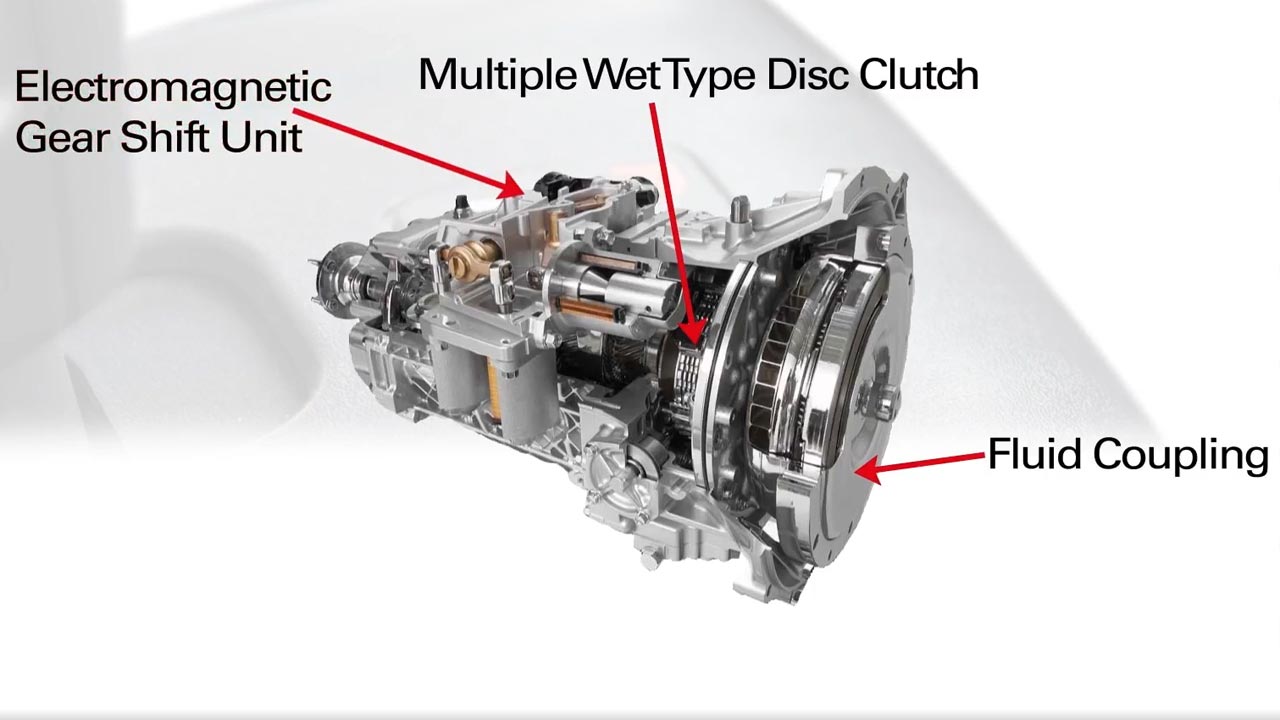 Electromagnetic Gear Shift Unit

Multiple Wet Type Disc Clutch

Fluid Coupling