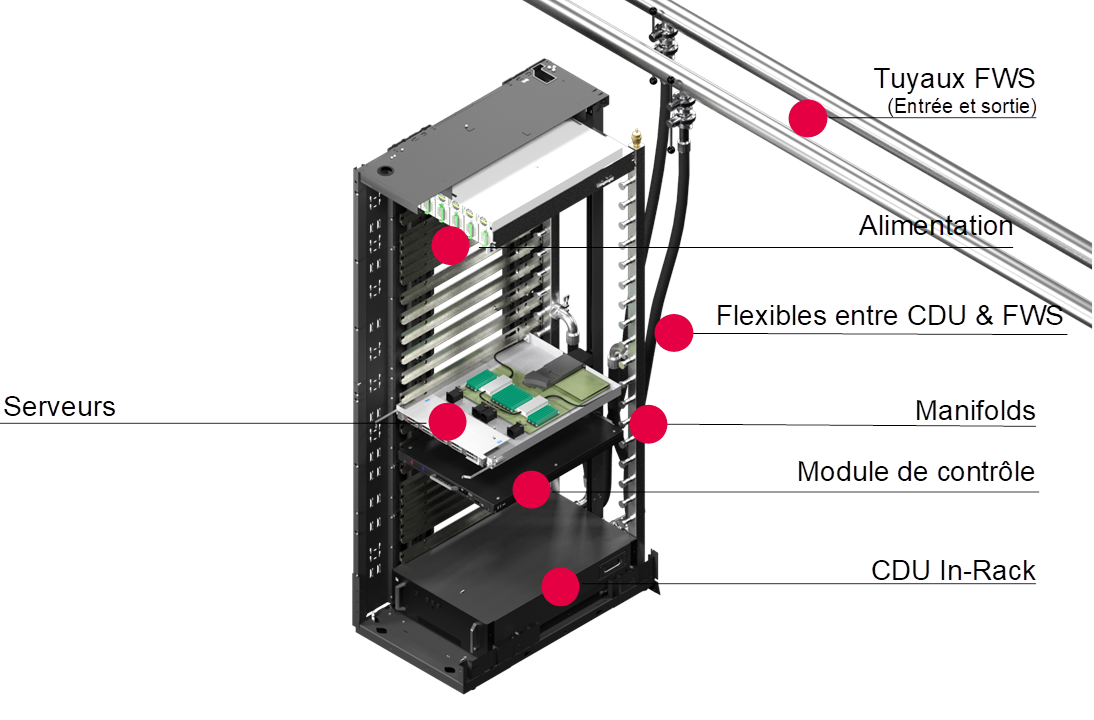 Tuyaux FWS
(Entrée et sortie)

Alimentation

Flexibles entre CDU & FWS

Serveurs

Manifolds

Module de contrôle

CDU In-Rack