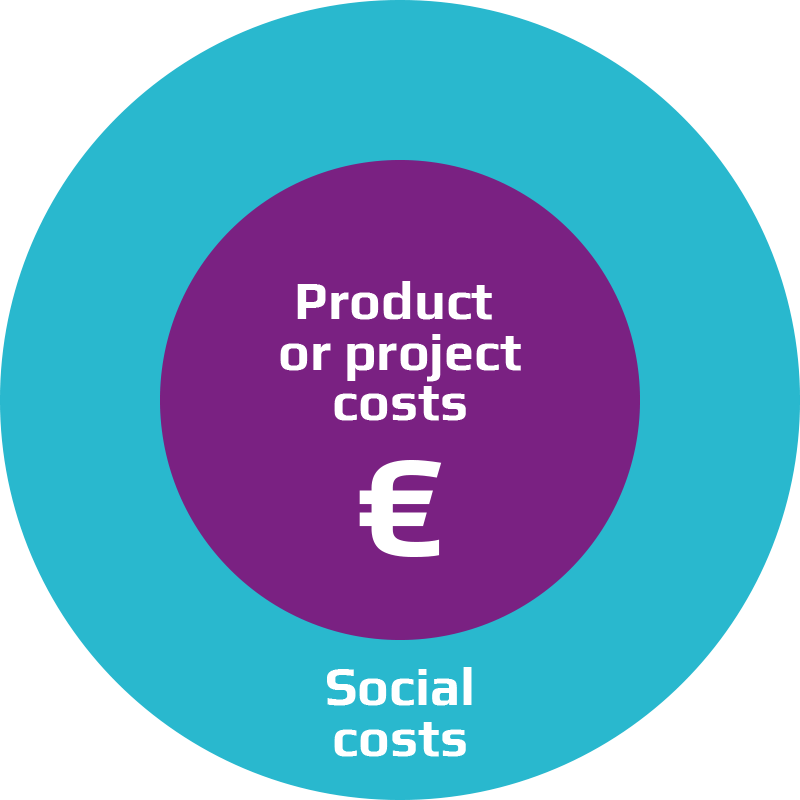 Product or project costs

€

Social costs