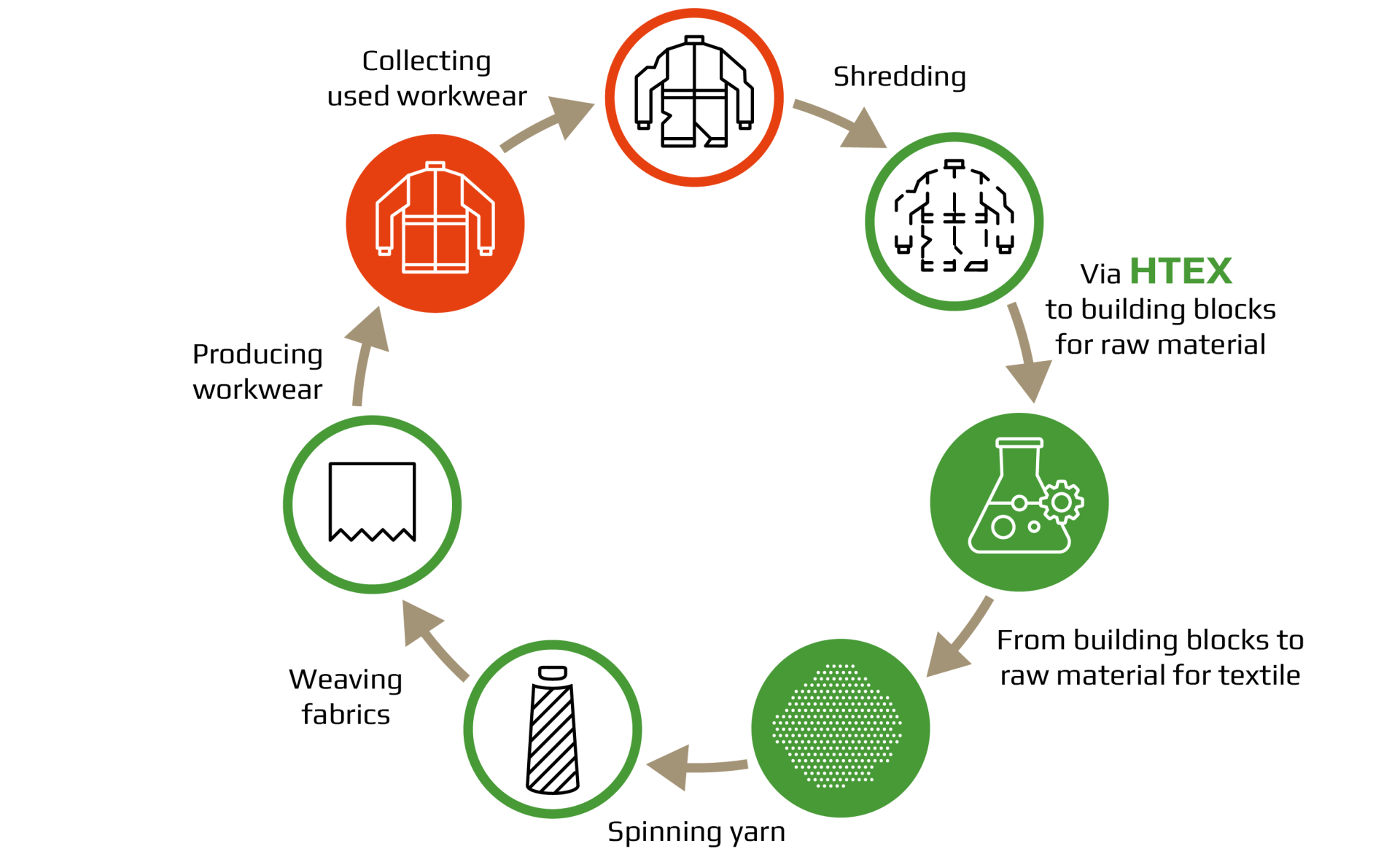 Collecting used workwear

Shredding

Via HTEX to building blocks for raw material

From building blocks to raw material for textile

Spinning yarn

Weaving fabrics

Producing workwear