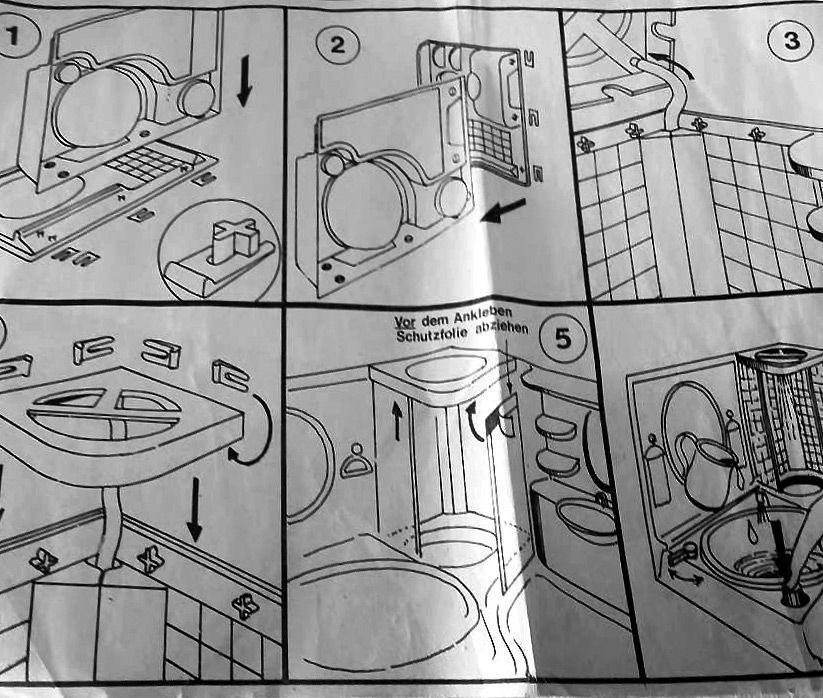 1

2

3

Vor dem Ankleben Schutzfolie abziehen

5