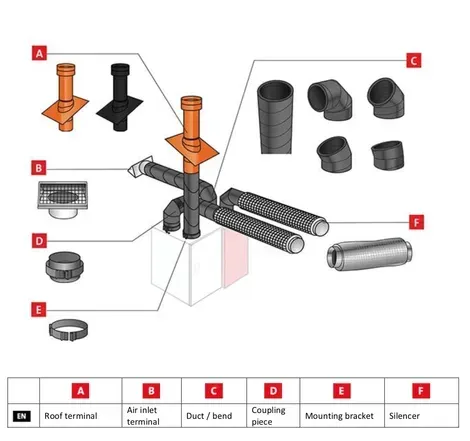 A

C

B

D

F

E

|  | A | B | C | D | E | F |
|---|---|---|---|---|---|---|
| EN | Roof terminal | Air inlet terminal | Duct / bend | Coupling piece | Mounting bracket | Silencer |