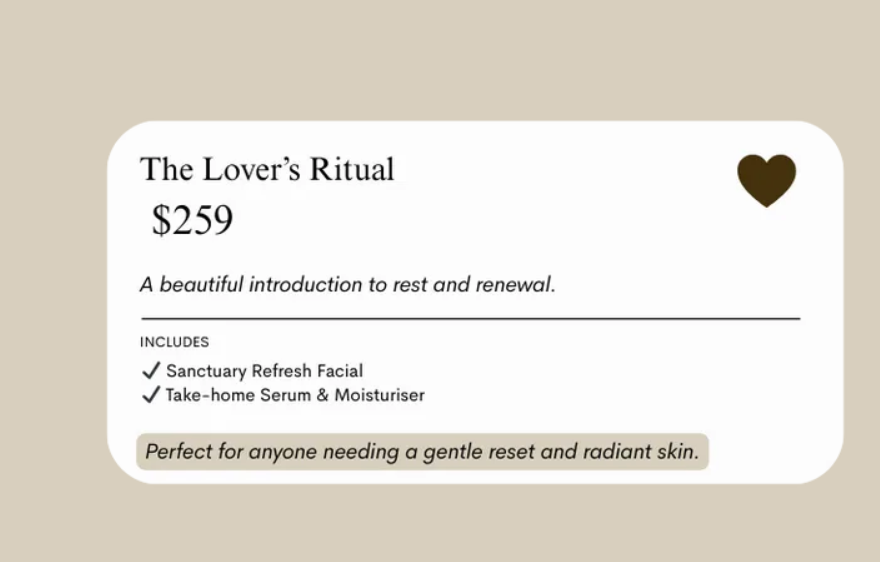 The Lover's Ritual

$259

A beautiful introduction to rest and renewal.

INCLUDES

✓ Sanctuary Refresh Facial
✓ Take-home Serum & Moisturiser

Perfect for anyone needing a gentle reset and radiant skin.