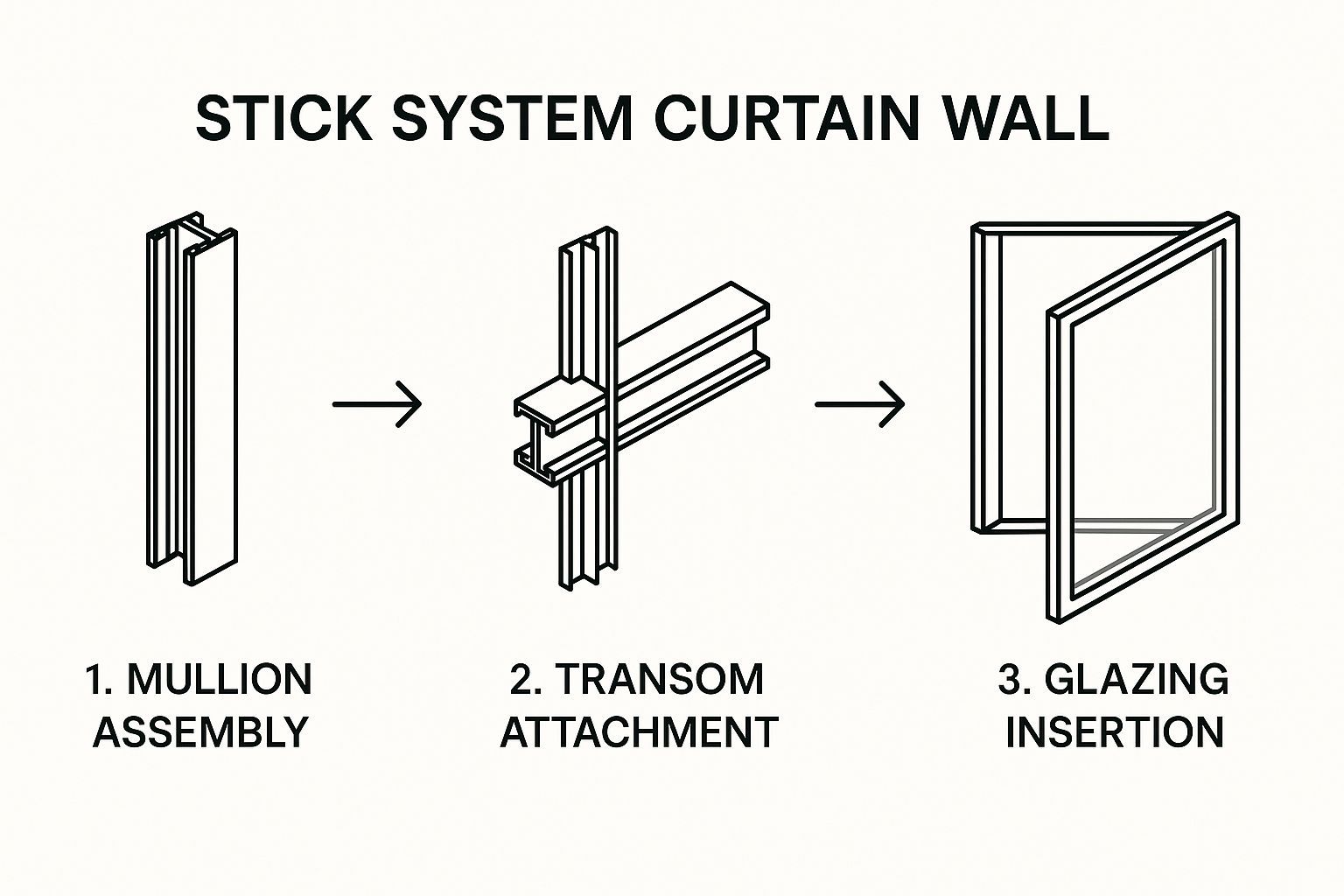 STICK SYSTEM CURTAIN WALL

1. MULLION ASSEMBLY

2. TRANSOM ATTACHMENT

3. GLAZING INSERTION