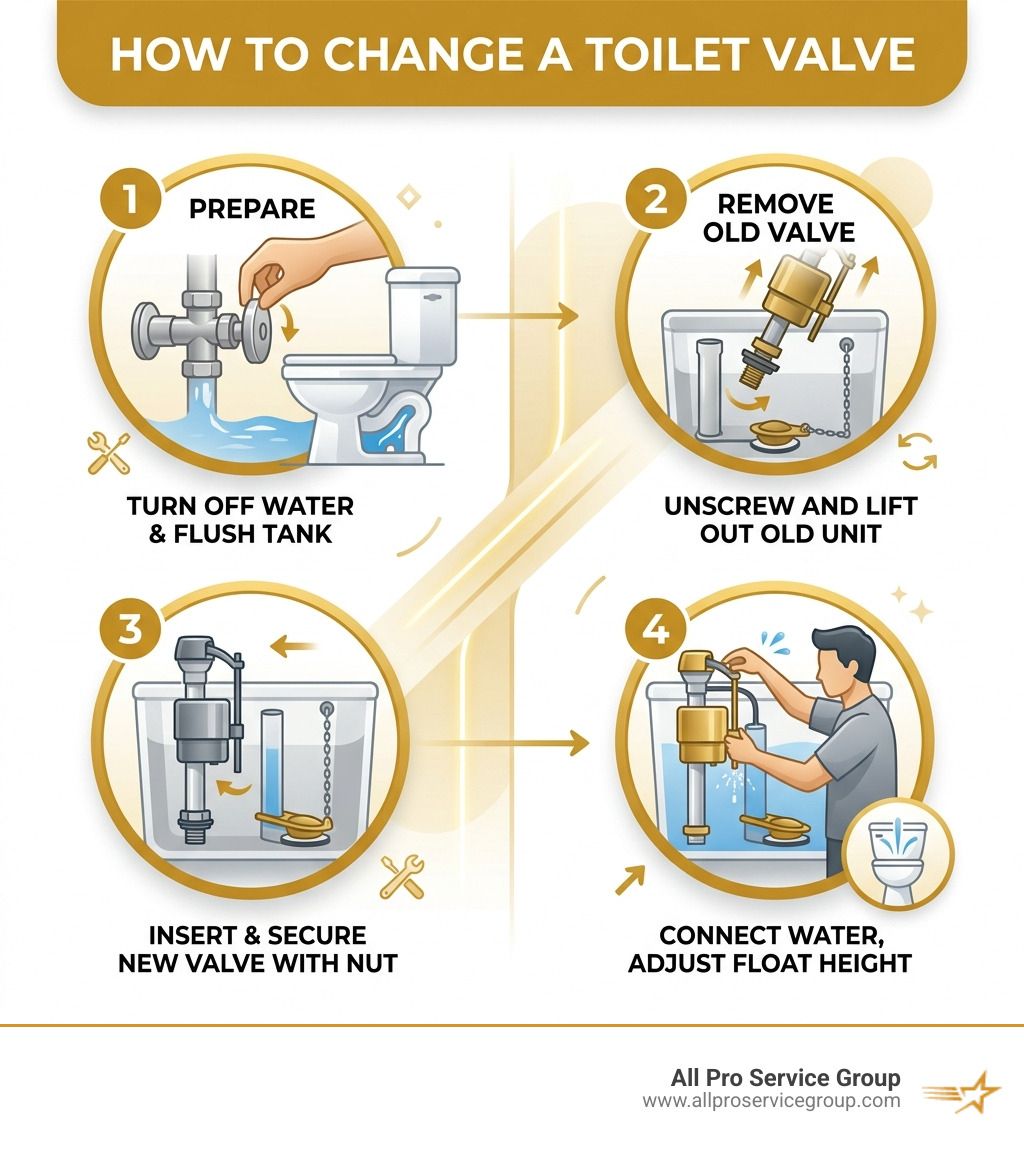 HOW TO CHANGE A TOILET VALVE

1 PREPARE

TURN OFF WATER & FLUSH TANK

2 REMOVE OLD VALVE

UNSCREW AND LIFT OUT OLD UNIT

3

INSERT & SECURE NEW VALVE WITH NUT

4

CONNECT WATER, ADJUST FLOAT HEIGHT

All Pro Service Group
www.allproservicegroup.com