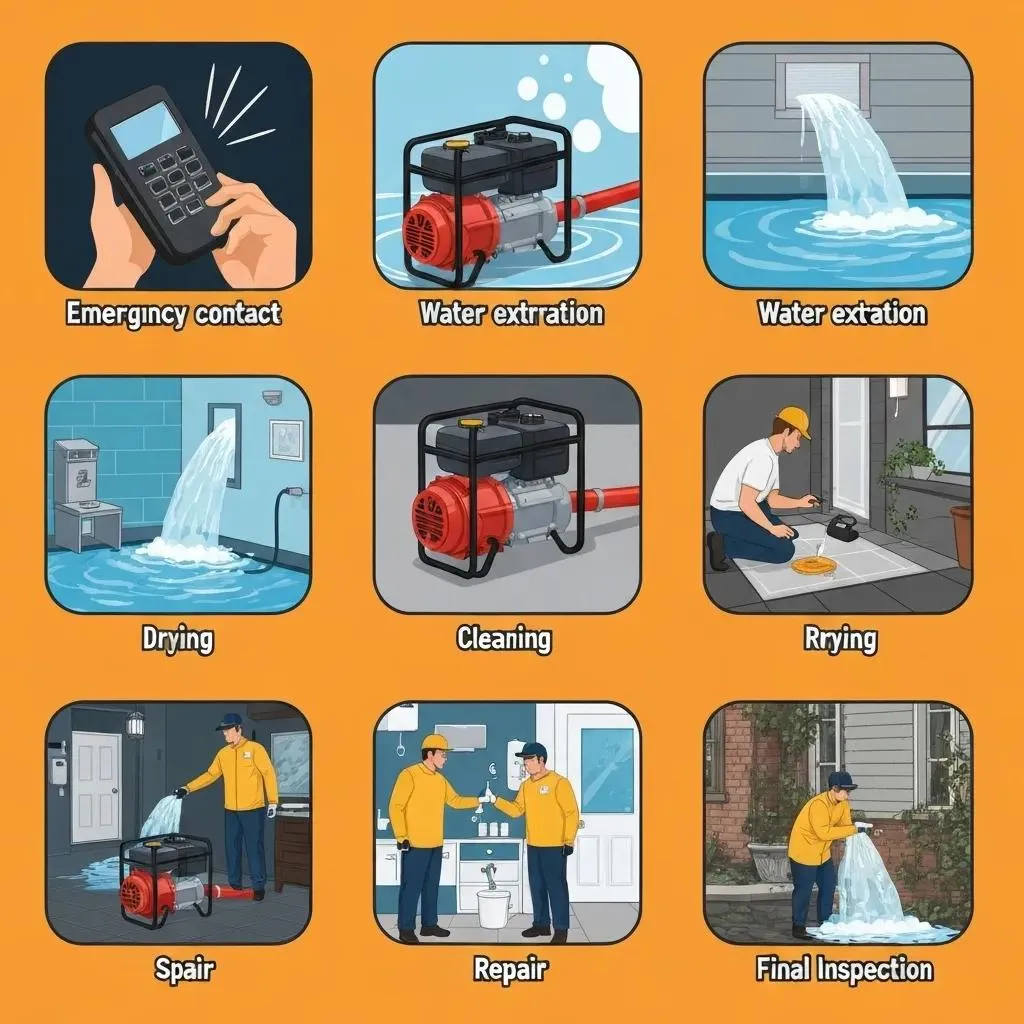 Emergincy contact

Water extration

Water extation

Drying

Cleaning

Rrying

Spair

Repair

Final Inspection