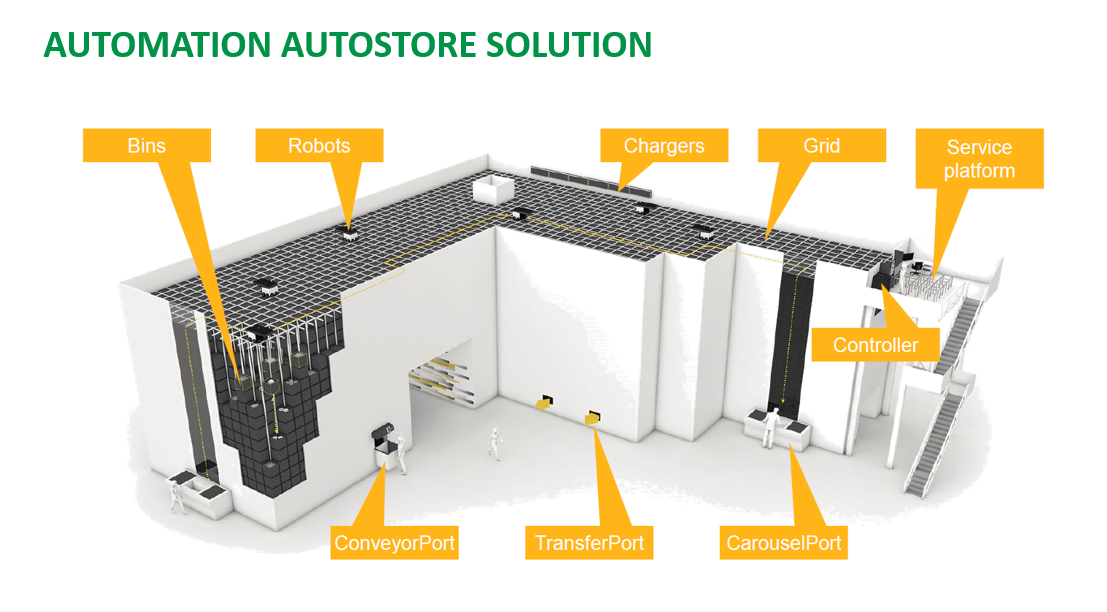 AUTOMATION AUTOSTORE SOLUTION

Bins

Robots

Chargers

Grid

Service platform

Controller

ConveyorPort

TransferPort

CarouselPort