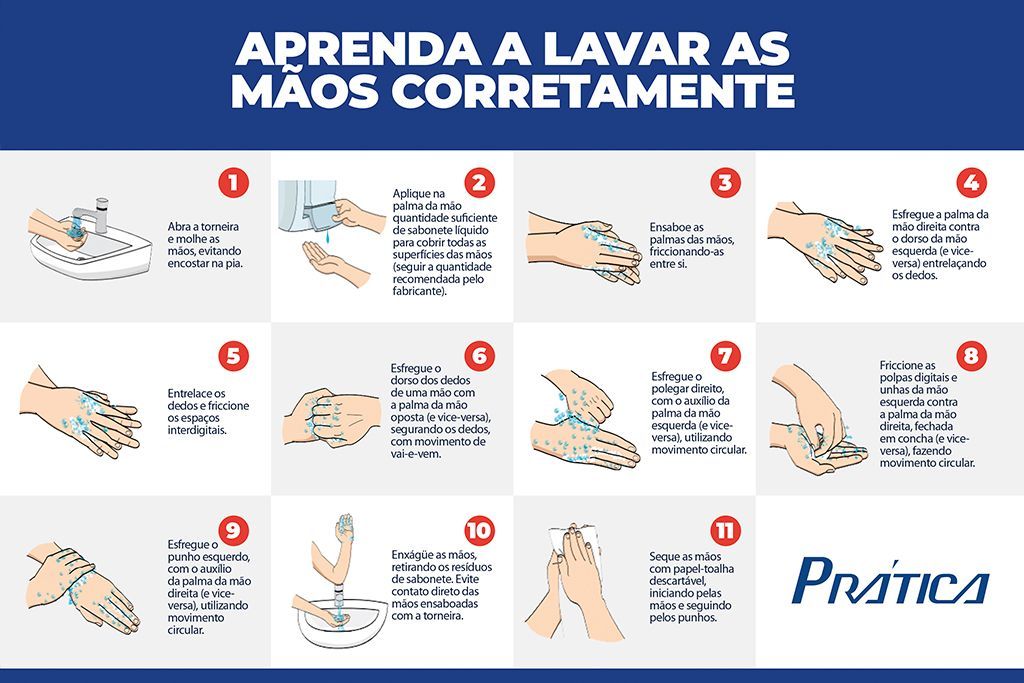 APRENDA A LAVAR AS MÃOS CORRETAMENTE

1
Abra a torneira e molhe as mãos, evitando encostar na pia.

2
Aplique na palma da mão quantidade suficiente de sabonete líquido para cobrir todas as superfícies das mãos (seguir a quantidade recomendada pelo fabricante).

3
Ensaboe as palmas das mãos, friccionando-as entre si.

4
Esfregue a palma da mão direita contra o dorso da mão esquerda (e vice-versa) entrelaçando os dedos.

5
Entrelace os dedos e friccione os espaços interdigitais.

6
Esfregue o dorso dos dedos de uma mão com a palma da mão oposta (e vice-versa), segurando os dedos, com movimento de vai-e-vem.

7
Esfregue o polegar direito, com o auxílio da palma da mão esquerda (e vice-versa), utilizando movimento circular.

8
Friccione as polpas digitais e unhas da mão esquerda contra a palma da mão direita, fechada em concha (e vice-versa), fazendo movimento circular.

9
Esfregue o punho esquerdo, com o auxílio da palma da mão direita (e vice-versa), utilizando movimento circular.

10
Enxágüe as mãos, retirando os resíduos de sabonete. Evite contato direto das mãos ensaboadas com a torneira.

11
Seque as mãos com papel-toalha descartável, iniciando pelas mãos e seguindo pelos punhos.

PRÁTICA